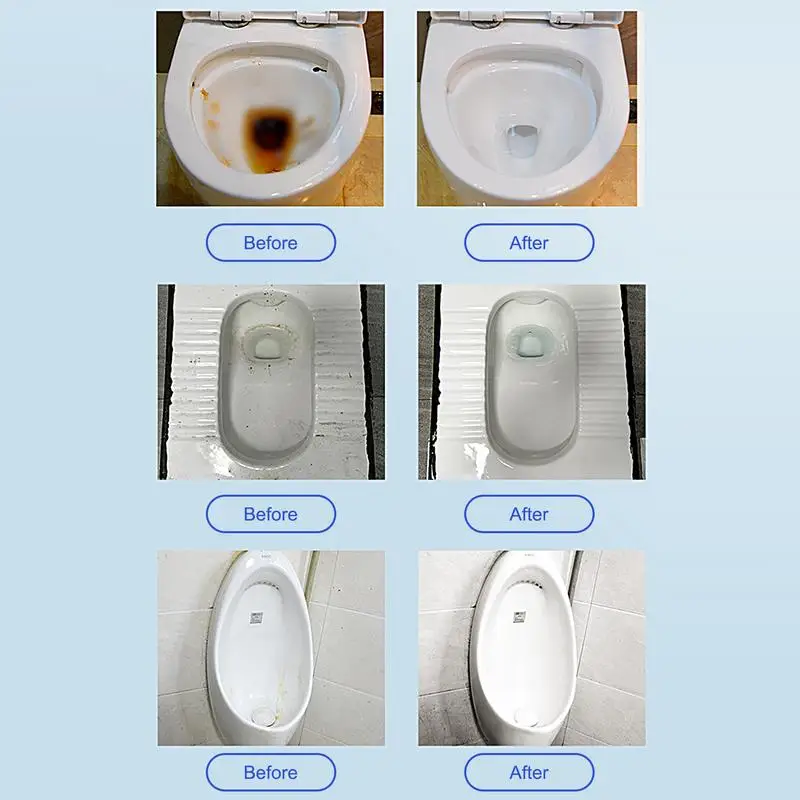 Before

After

Before

After

Before

After