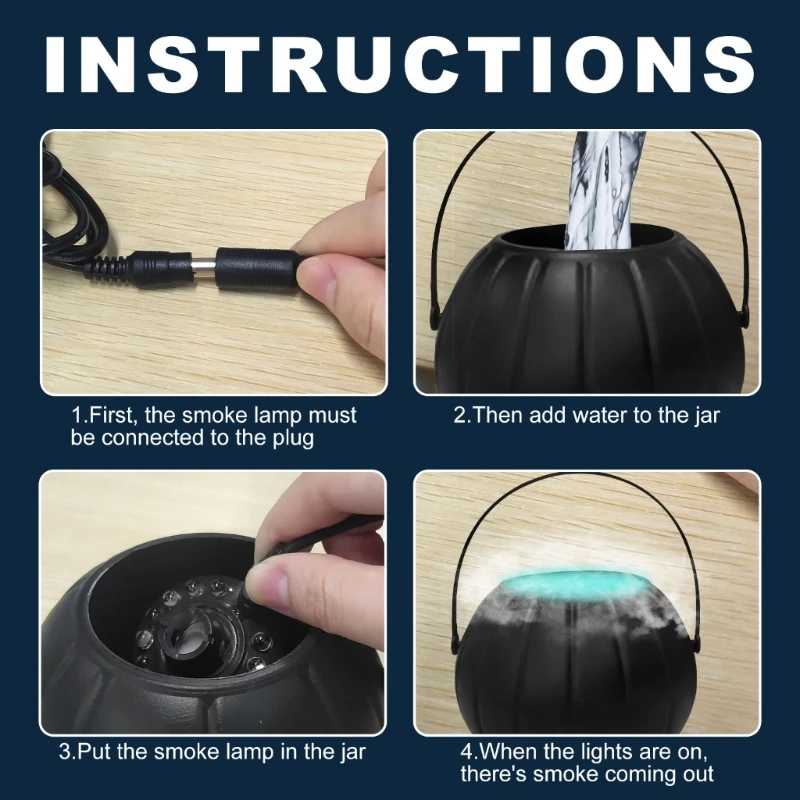 INSTRUCTIONS

1.First, the smoke lamp must be connected to the plug

2.Then add water to the jar

3.Put the smoke lamp in the jar

4.When the lights are on, there's smoke coming out