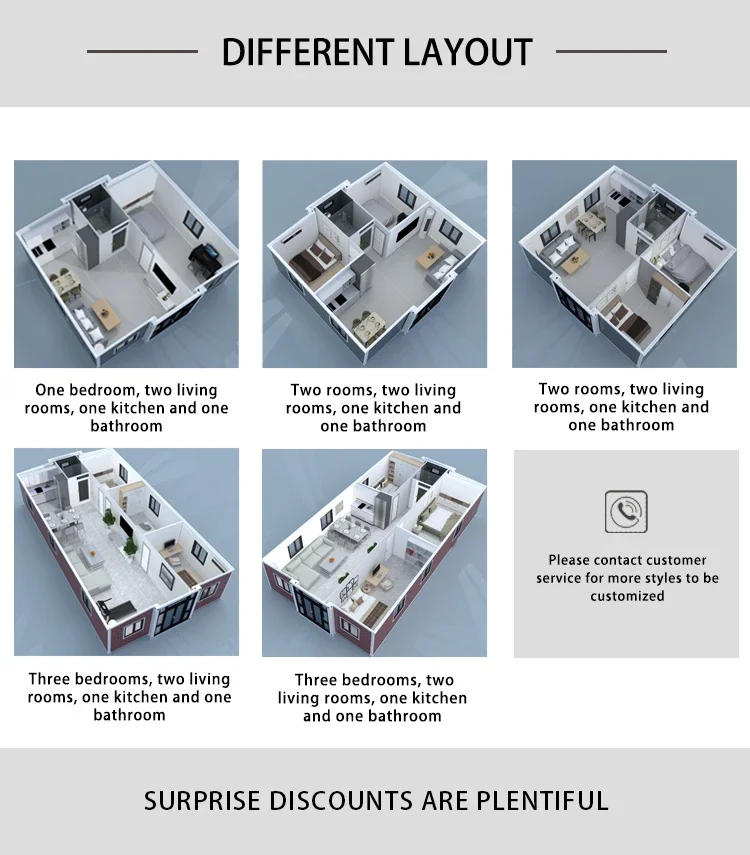 DIFFERENT LAYOUT

One bedroom, two living rooms, one kitchen and one bathroom

Two rooms, two living rooms, one kitchen and one bathroom

Two rooms, two living rooms, one kitchen and one bathroom

Three bedrooms, two living rooms, one kitchen and one bathroom

Three bedrooms, two living rooms, one kitchen and one bathroom

Please contact customer service for more styles to be customized

SURPRISE DISCOUNTS ARE PLENTIFUL