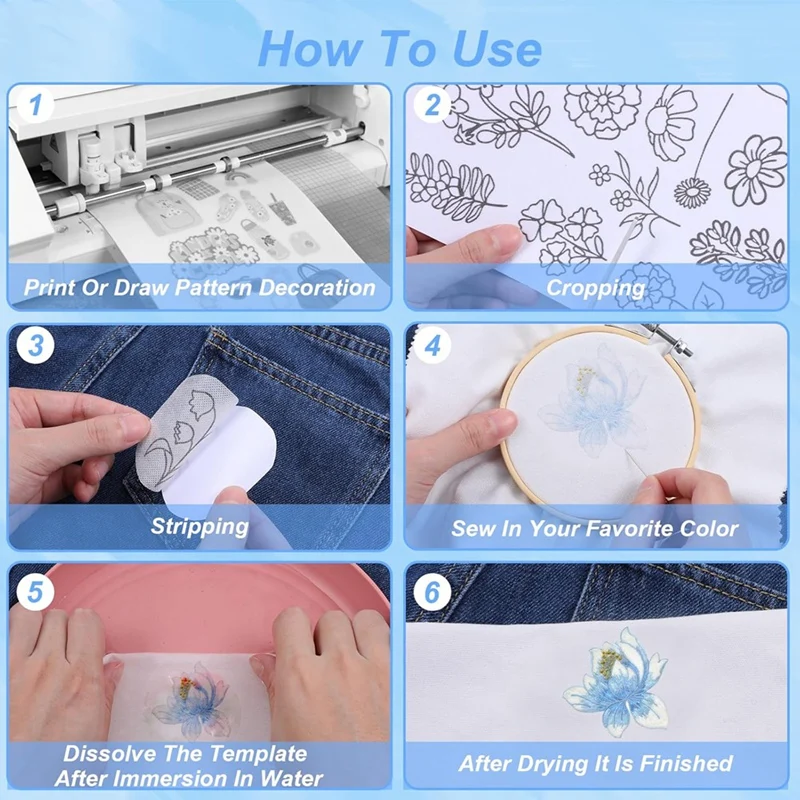 How To Use

1
Print Or Draw Pattern Decoration

2
Cropping

3
Stripping

4
Sew In Your Favorite Color

5
Dissolve The Template After Immersion In Water

6
After Drying It Is Finished