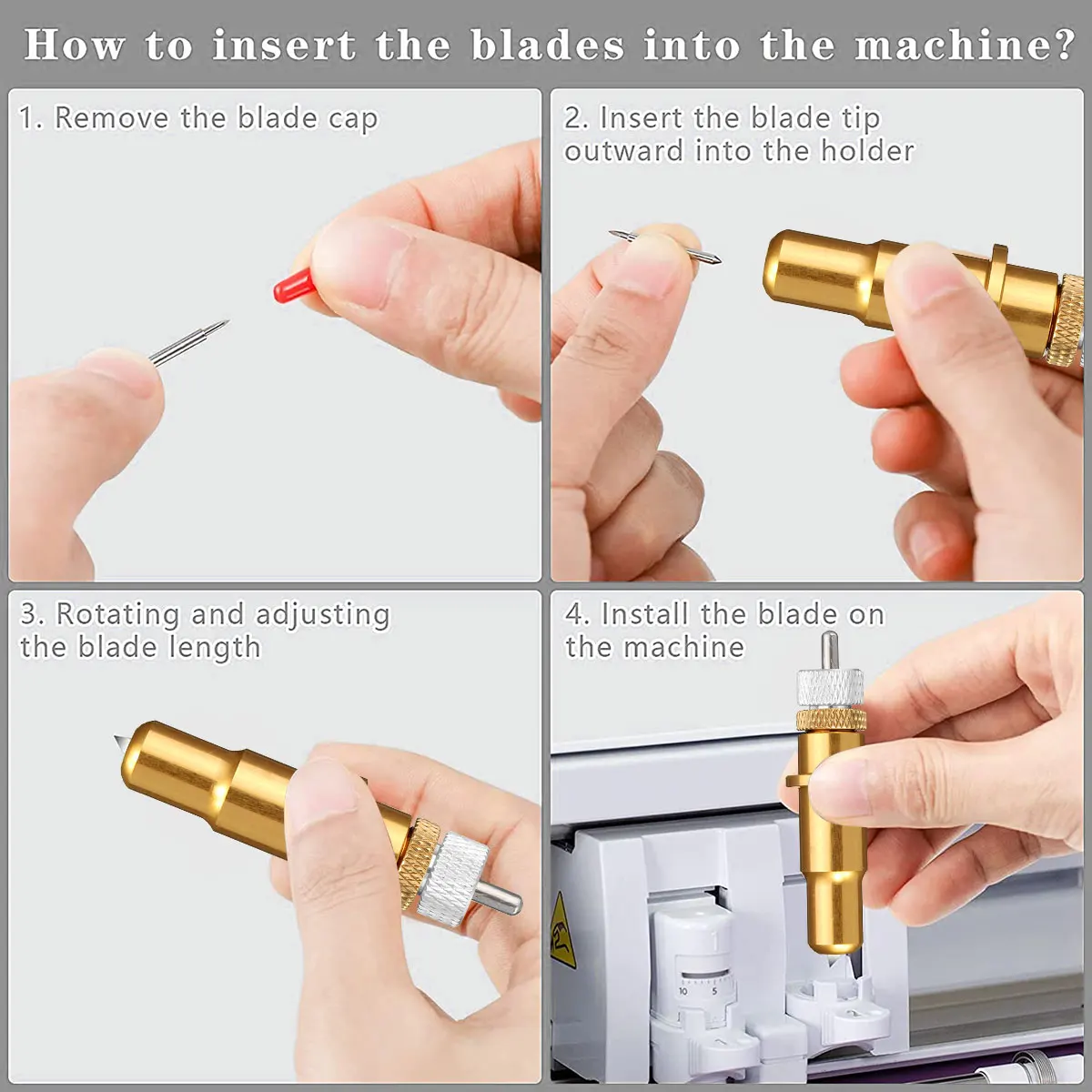 How to insert the blades into the machine?

1. Remove the blade cap

2. Insert the blade tip outward into the holder

3. Rotating and adjusting the blade length

4. Install the blade on the machine

10 5