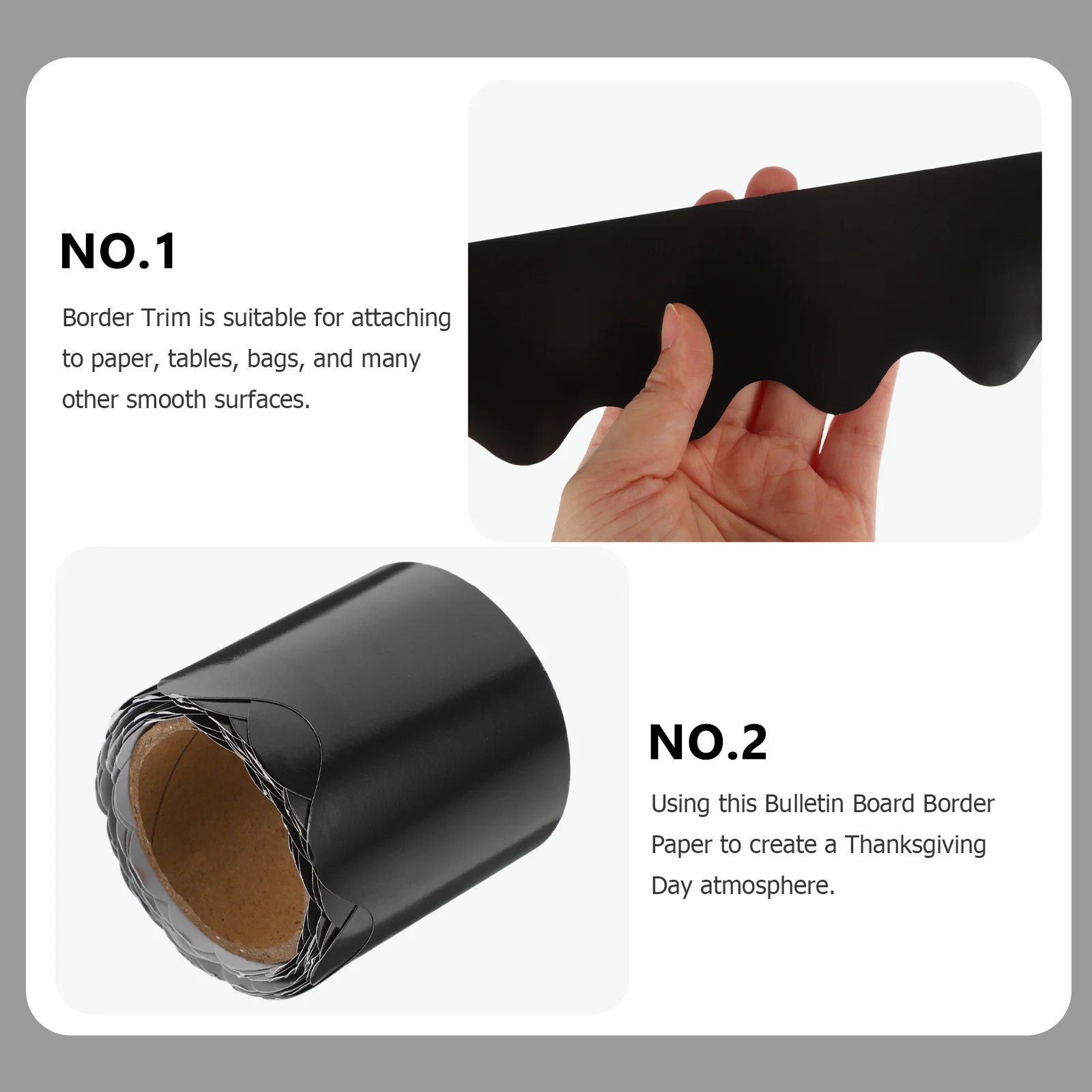 NO.1

Border Trim is suitable for attaching to paper, tables, bags, and many other smooth surfaces.

NO.2

Using this Bulletin Board Border Paper to create a Thanksgiving Day atmosphere.