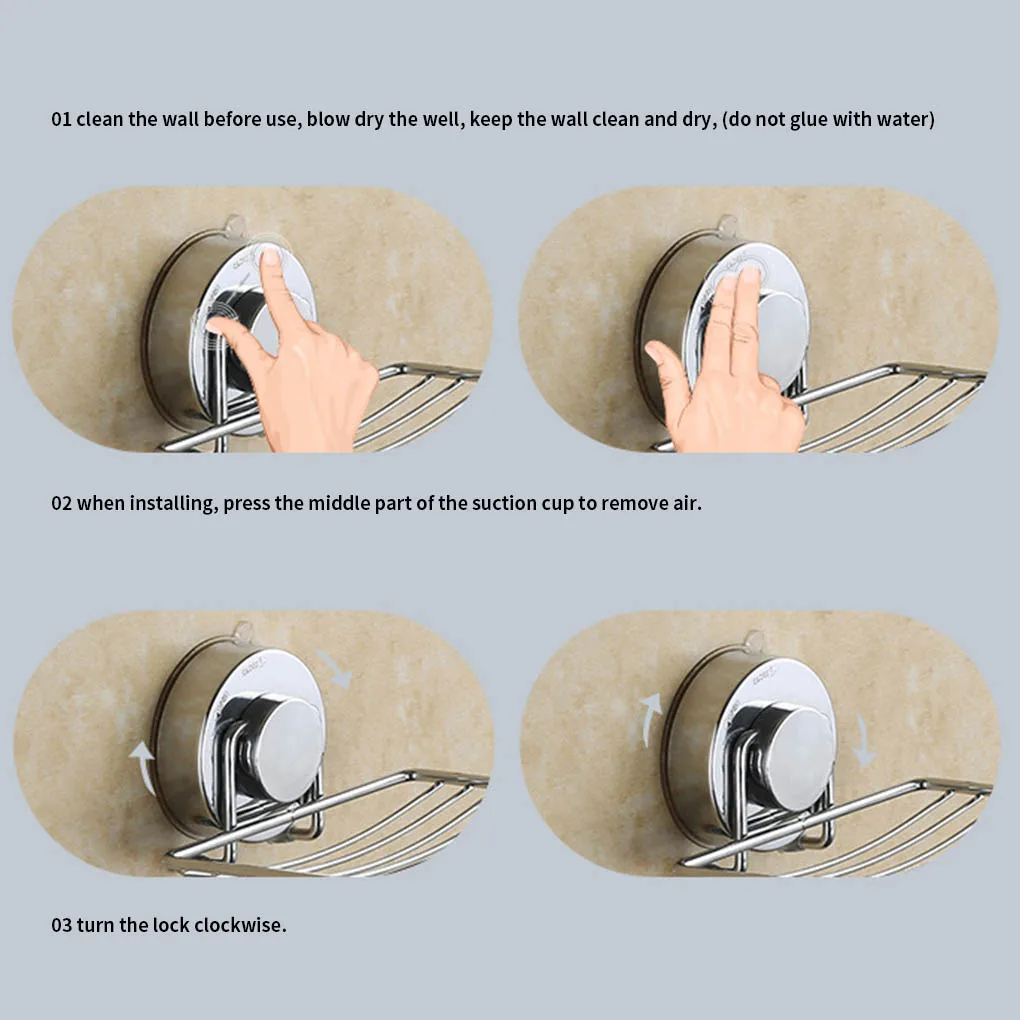 01 clean the wall before use, blow dry the well, keep the wall clean and dry, (do not glue with water)

02 when installing, press the middle part of the suction cup to remove air.

03 turn the lock clockwise.