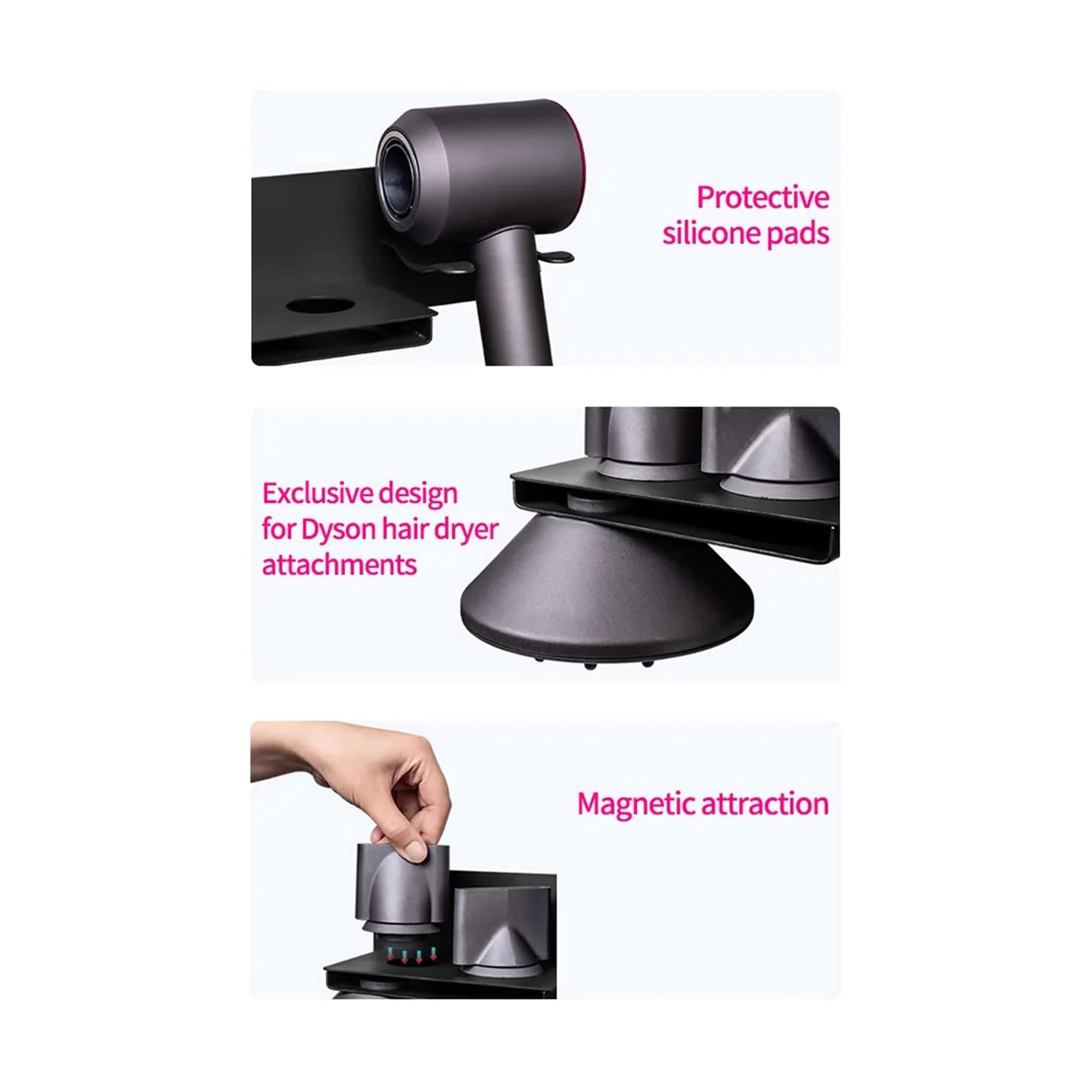 Protective silicone pads

Exclusive design for Dyson hair dryer attachments

Magnetic attraction