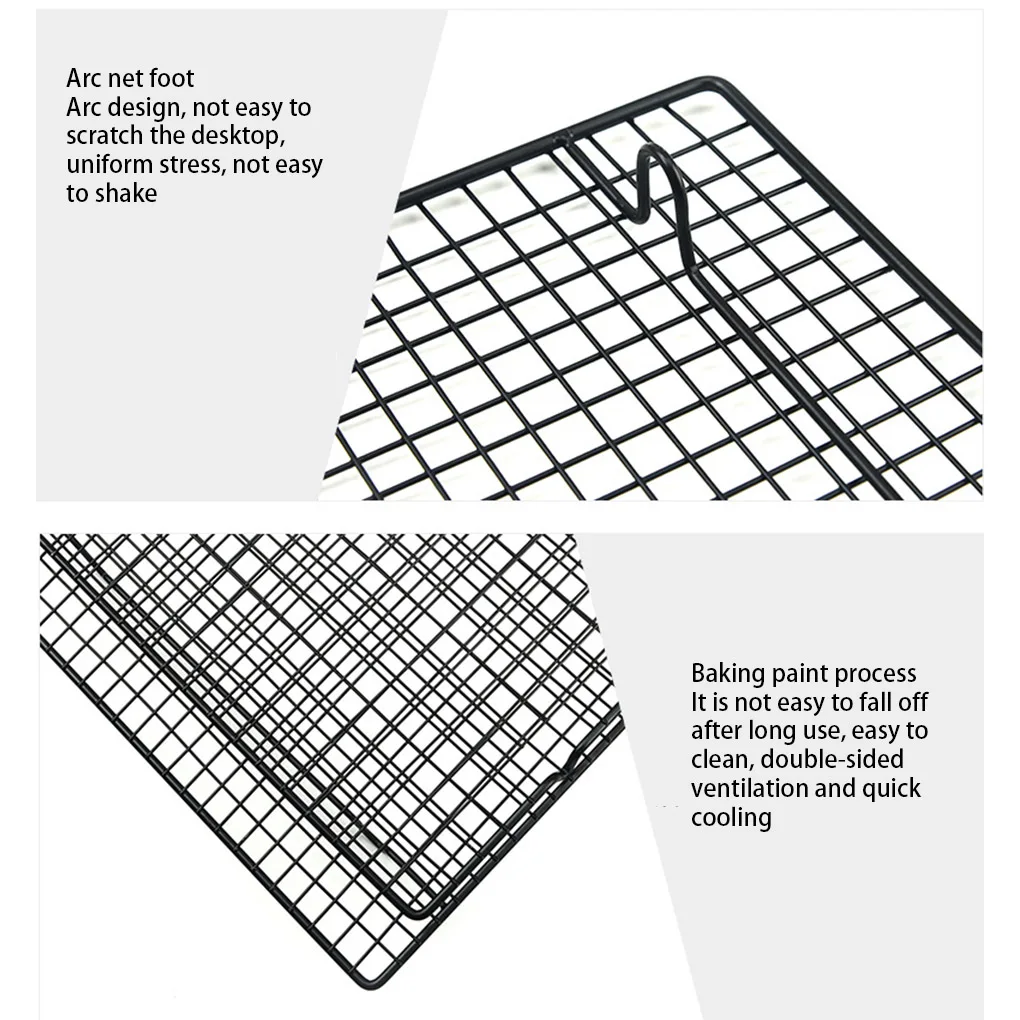 Arc net foot
Arc design, not easy to scratch the desktop, uniform stress, not easy to shake

Baking paint process
It is not easy to fall off after long use, easy to clean, double-sided ventilation and quick cooling