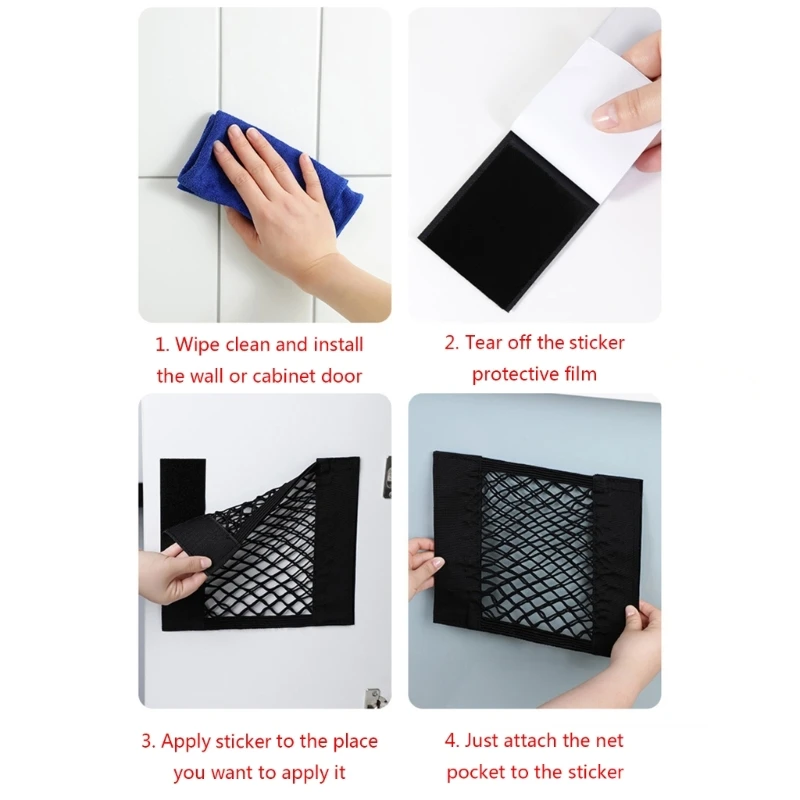 1. Wipe clean and install the wall or cabinet door

2. Tear off the sticker protective film

3. Apply sticker to the place you want to apply it

4. Just attach the net pocket to the sticker