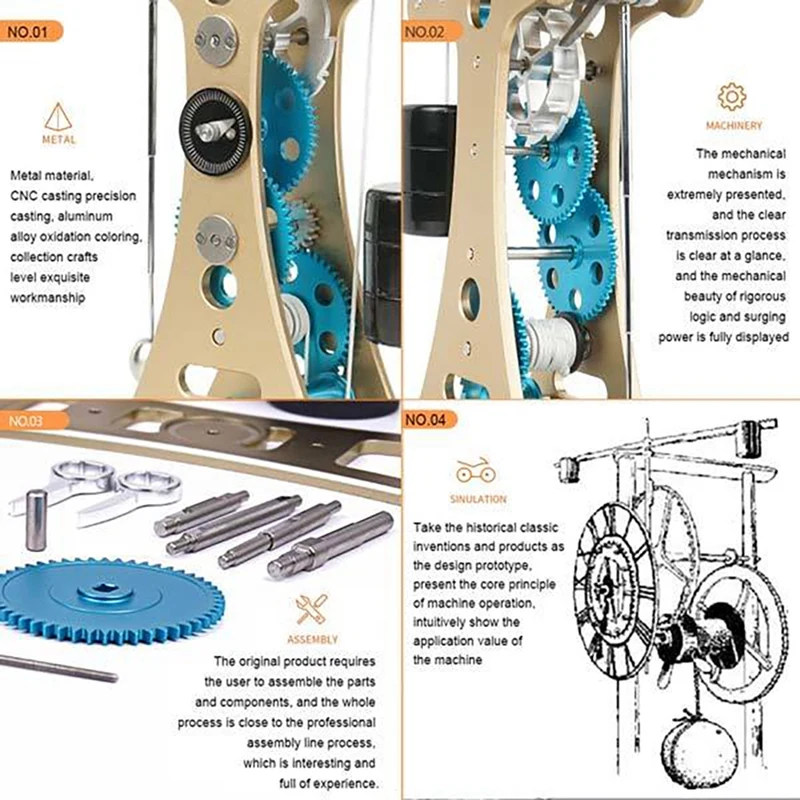 NO.01

METAL

Metal material, CNC casting precision casting, aluminum alloy oxidation coloring, collection crafts level exquisite workmanship

NO.02

MACHINERY

The mechanical mechanism is extremely presented, and the clear transmission process is clear at a glance, and the mechanical beauty of rigorous logic and surging power is fully displayed

NO.03

ASSEMBLY

The original product requires the user to assemble the parts and components, and the whole process is close to the professional assembly line process, which is interesting and full of experience.

NO.04

SINULATION

Take the historical classic inventions and products as the design prototype, present the core principle of machine operation, intuitively show the application value of the machine