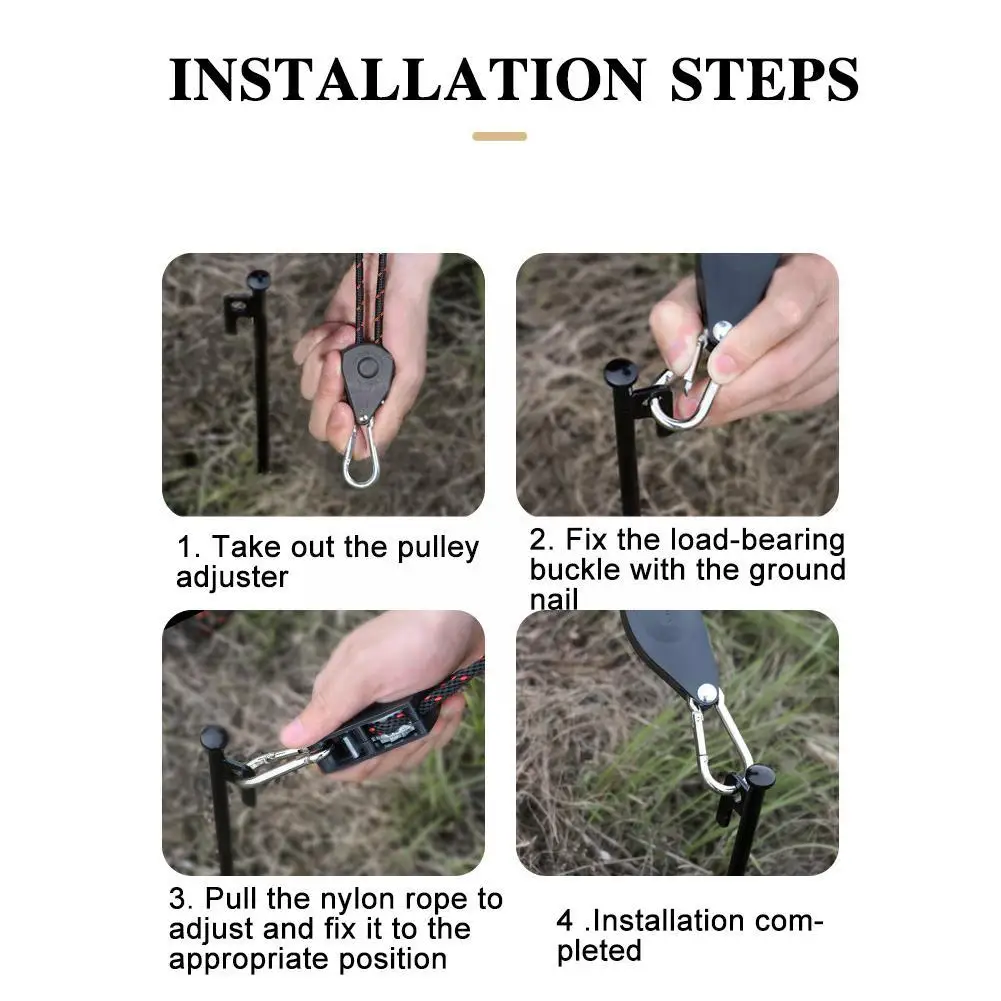 INSTALLATION STEPS

1. Take out the pulley adjuster

2. Fix the load-bearing buckle with the ground nail

3. Pull the nylon rope to adjust and fix it to the appropriate position

4 .Installation completed