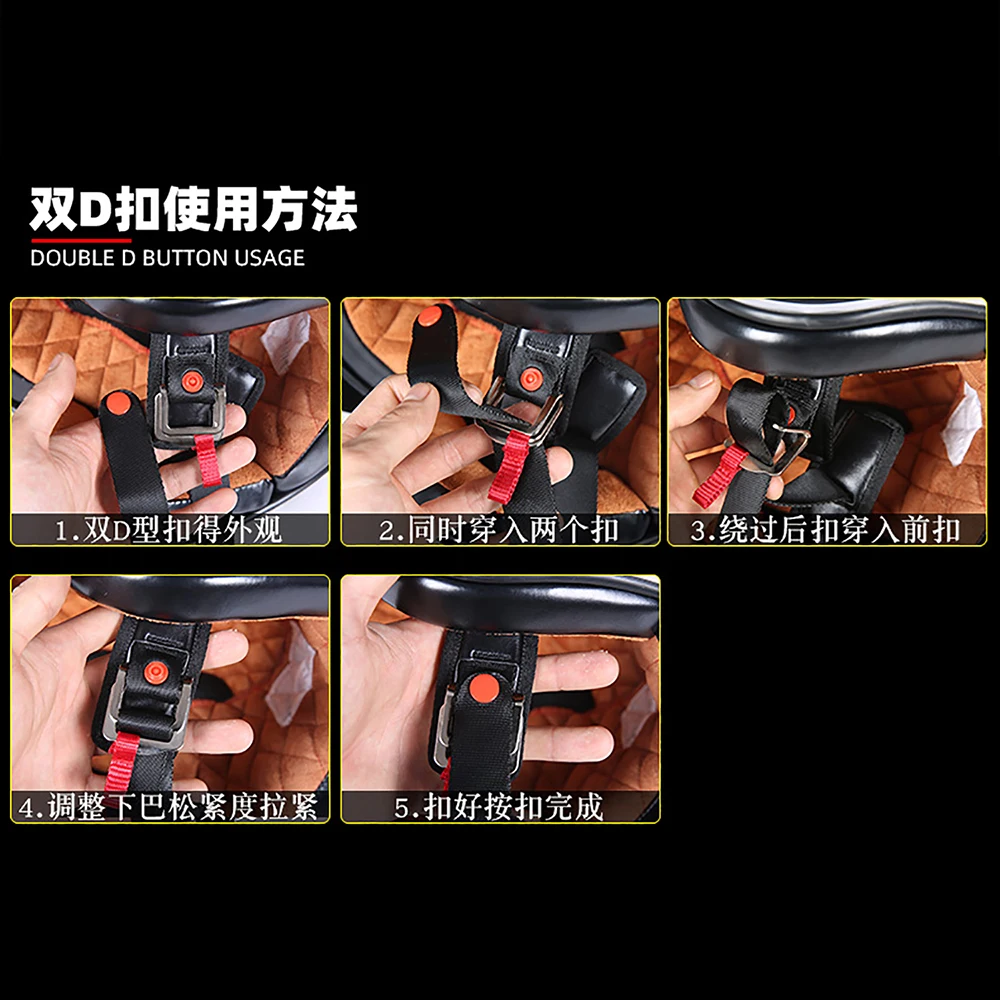 双D扣使用方法
DOUBLE D BUTTON USAGE

1.双D型扣得外观

2.同时穿入两个扣

3.绕过后扣穿入前扣

4.调整下巴松紧度拉紧

5.扣好按扣完成