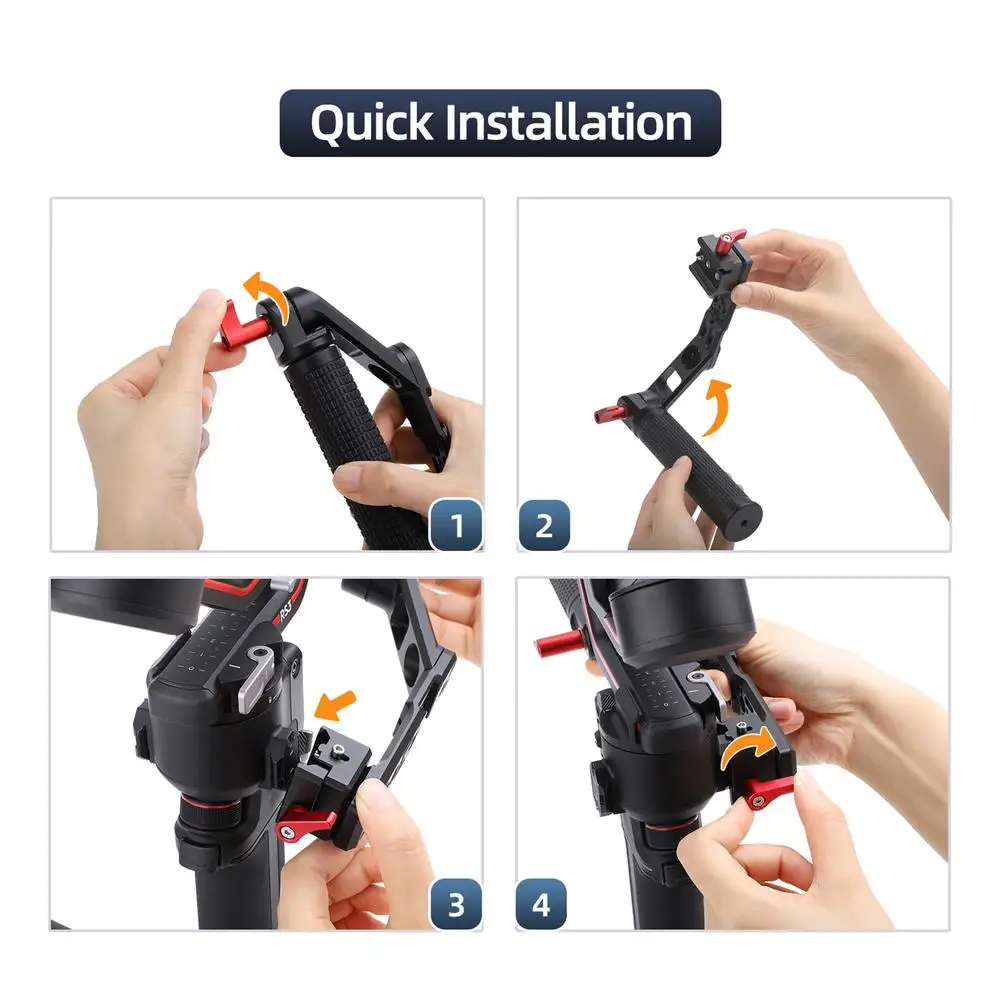 Quick Installation

1

2

RS3

3

4