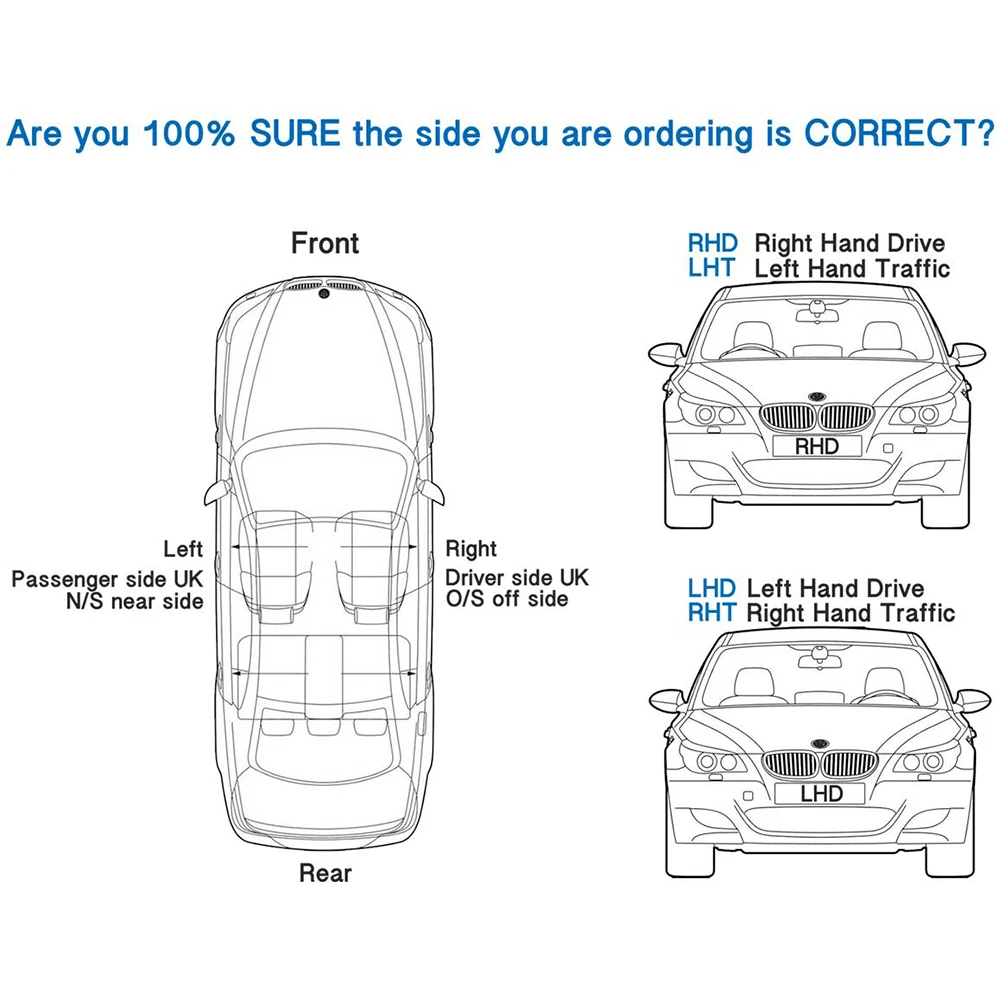 Are you 100% SURE the side you are ordering is CORRECT?

Front

Left
Passenger side UK
N/S near side

Right
Driver side UK
O/S off side

Rear

RHD Right Hand Drive
LHT Left Hand Traffic

RHD

LHD Left Hand Drive
RHT Right Hand Traffic

LHD