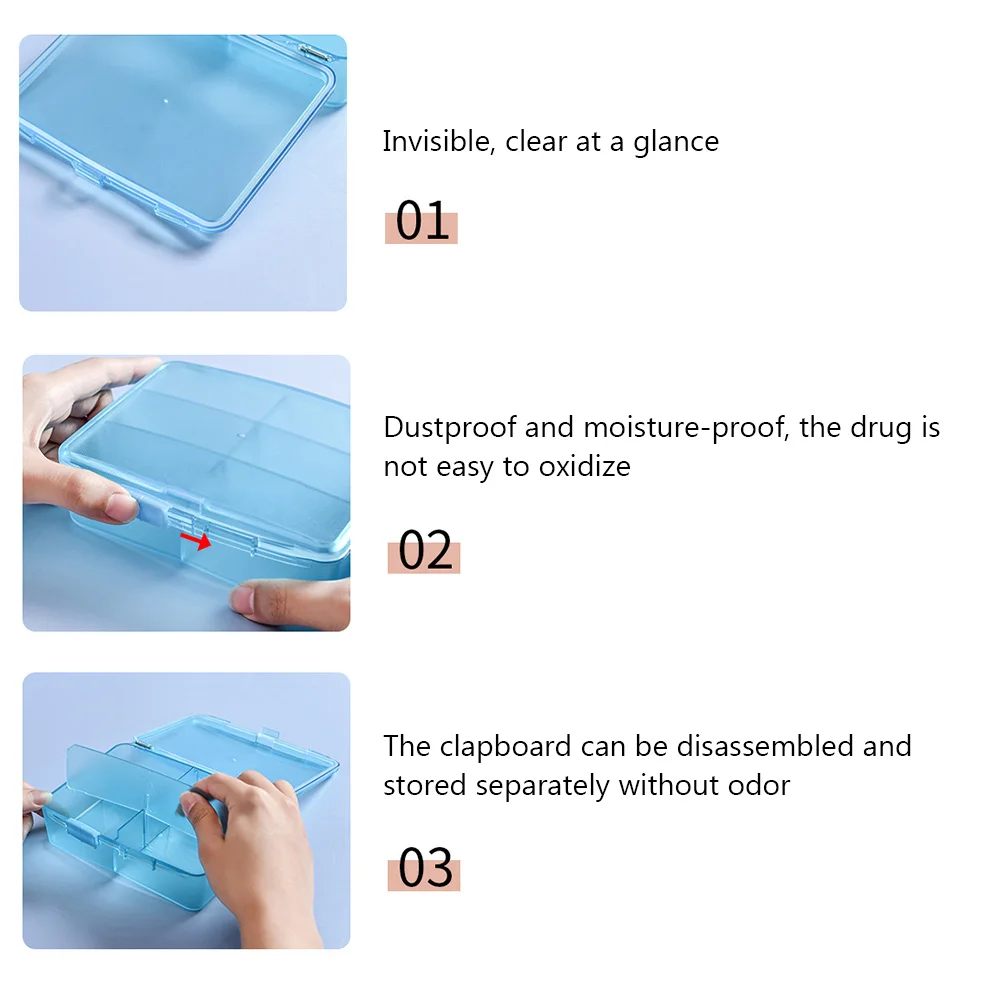 Invisible, clear at a glance

01

Dustproof and moisture-proof, the drug is not easy to oxidize

02

The clapboard can be disassembled and stored separately without odor

03