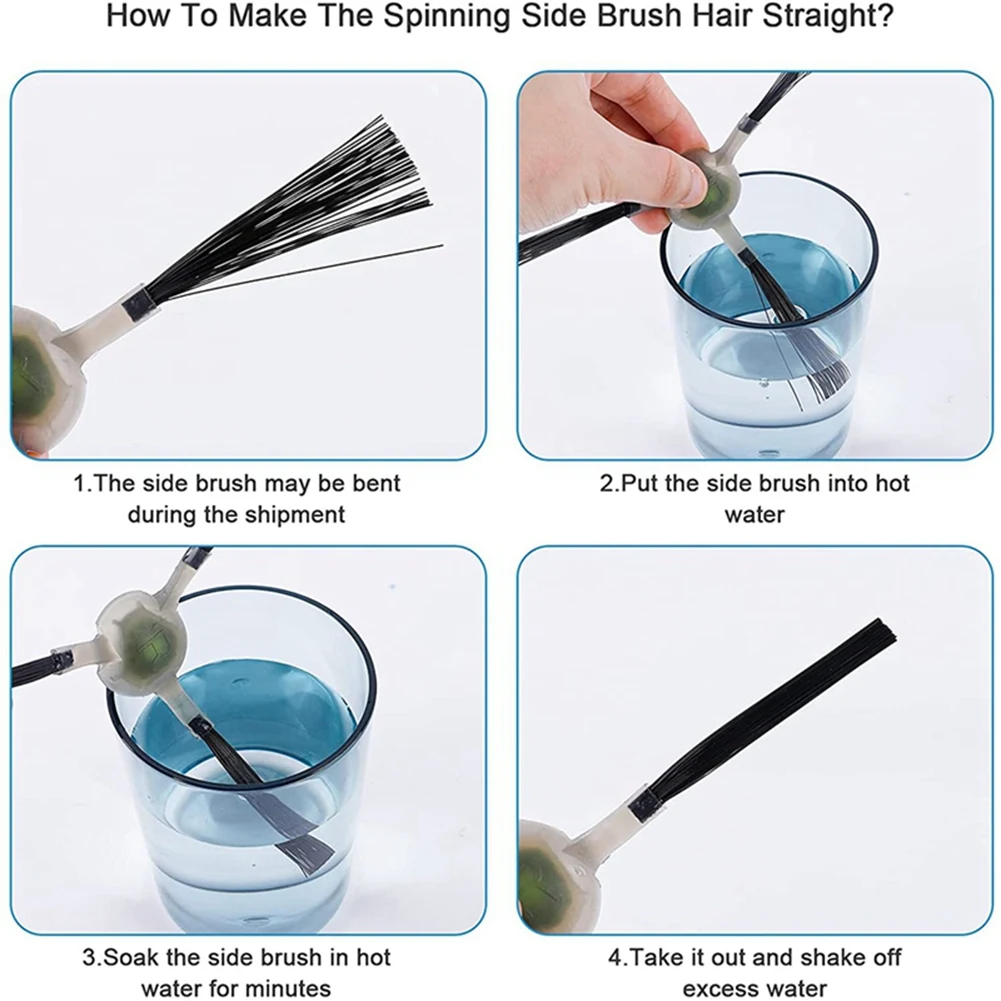 How To Make The Spinning Side Brush Hair Straight?

1.The side brush may be bent during the shipment

2.Put the side brush into hot water

3.Soak the side brush in hot water for minutes

4.Take it out and shake off excess water