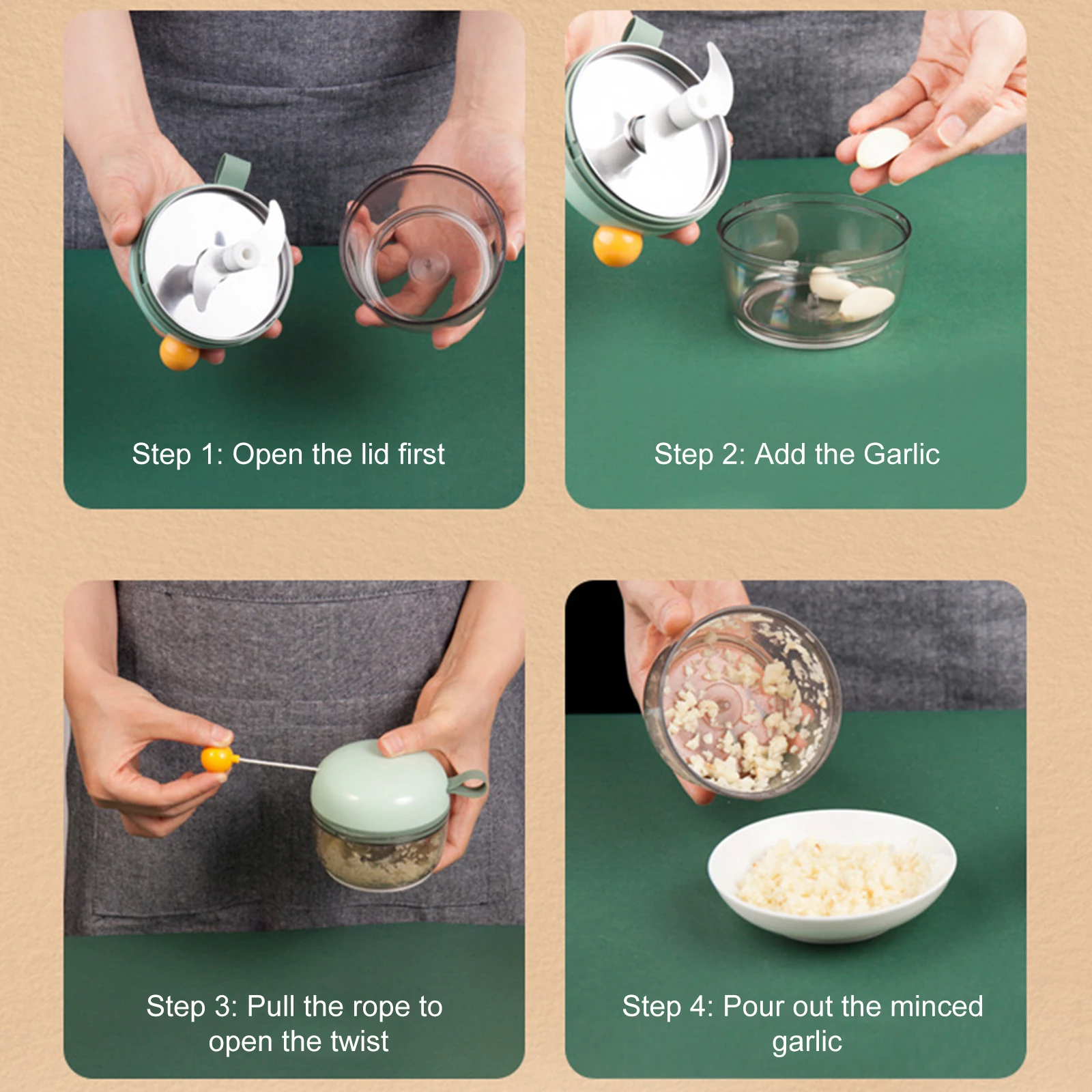 Step 1: Open the lid first

Step 2: Add the Garlic

Step 3: Pull the rope to open the twist

Step 4: Pour out the minced garlic