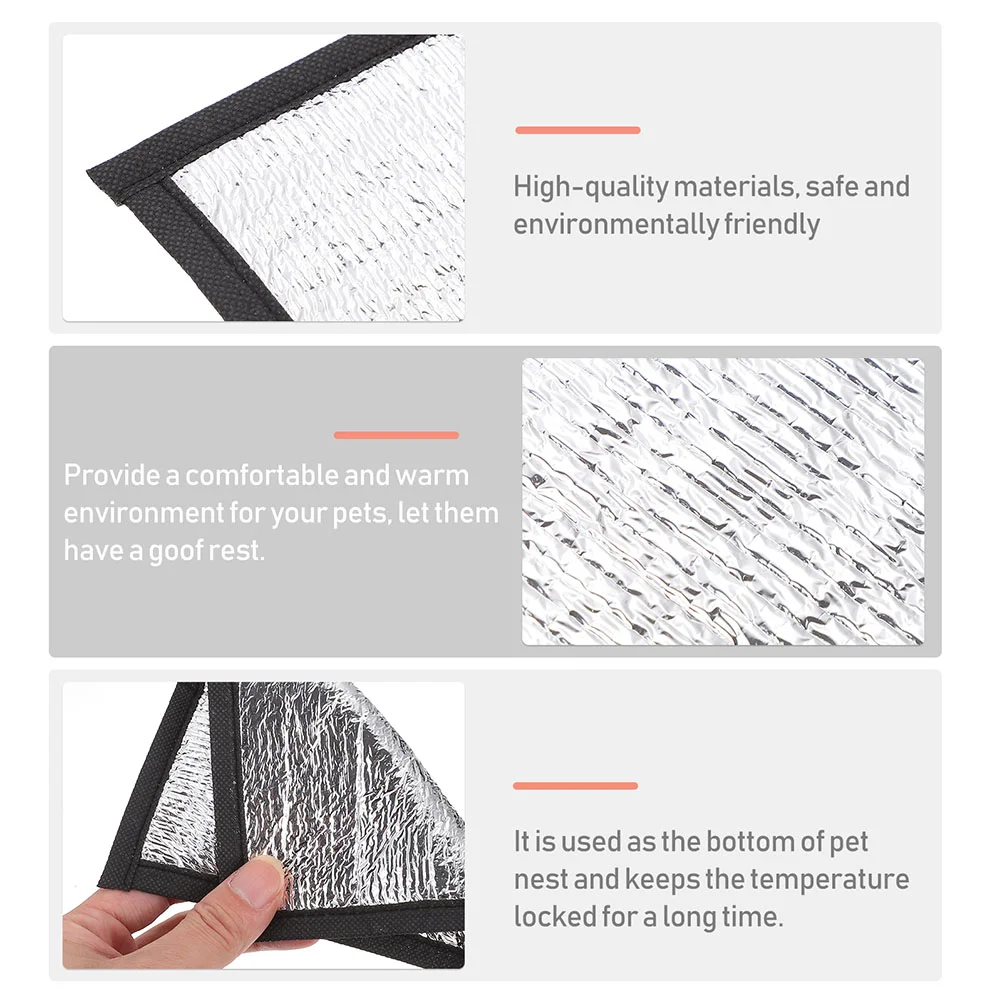 High-quality materials, safe and environmentally friendly

Provide a comfortable and warm environment for your pets, let them have a goof rest.

It is used as the bottom of pet nest and keeps the temperature locked for a long time.