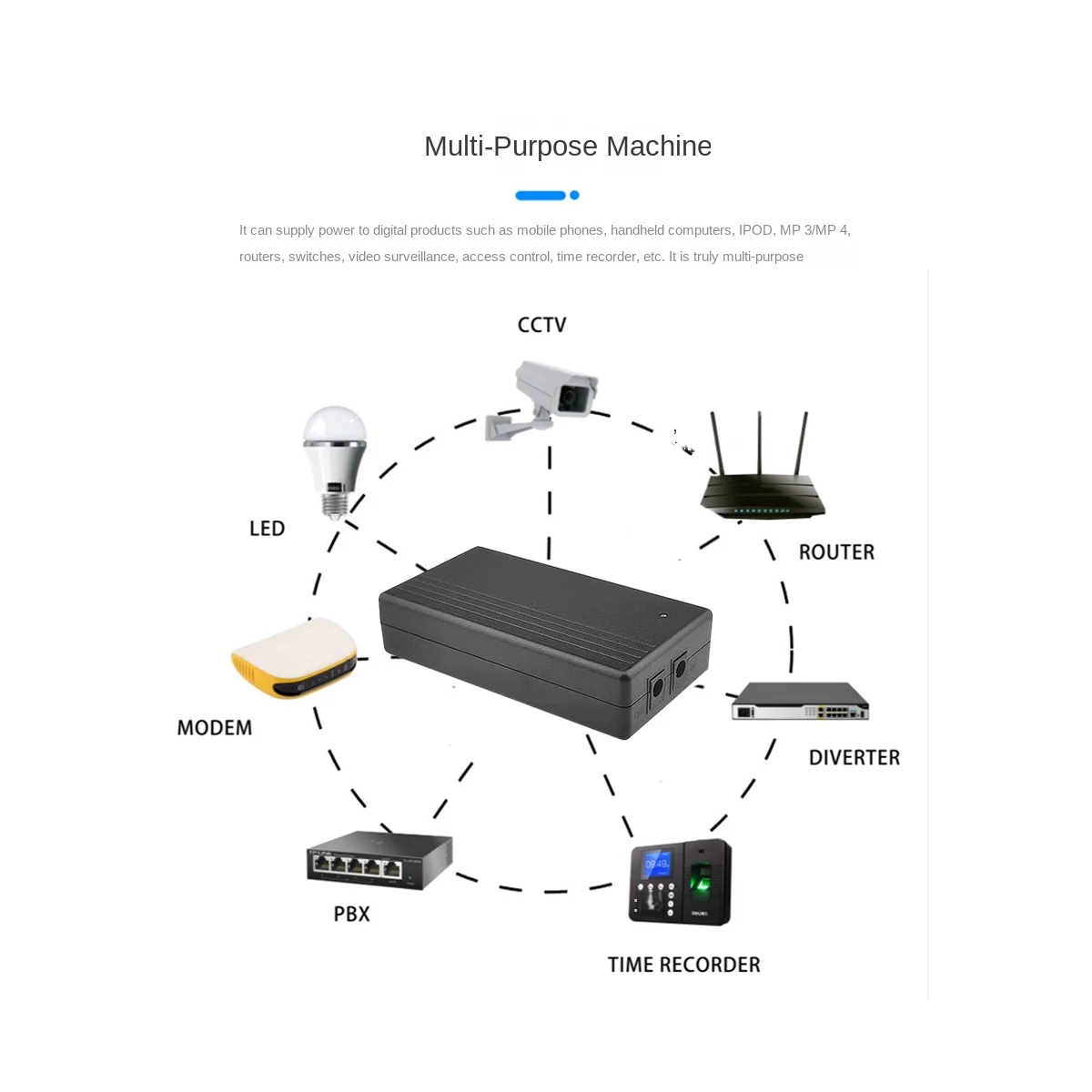 Multi-Purpose Machine

It can supply power to digital products such as mobile phones, handheld computers, IPOD, MP 3/MP 4, routers, switches, video surveillance, access control, time recorder, etc. It is truly multi-purpose

CCTV

LED

ROUTER

MODEM

DIVERTER

PBX

TIME RECORDER