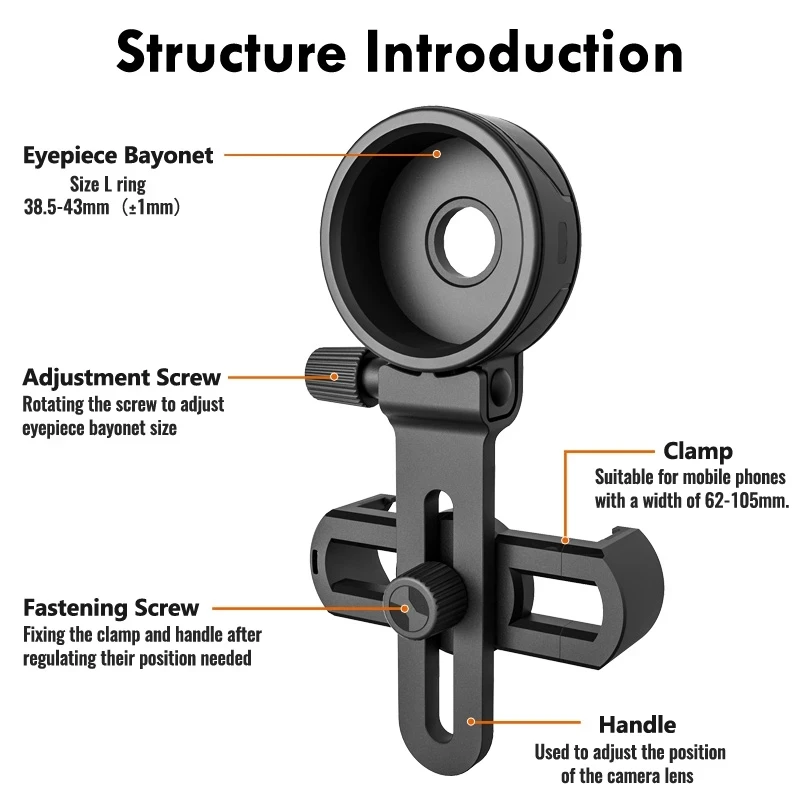 Structure Introduction

Eyepiece Bayonet
Size L ring
38.5-43mm （±1mm）

Adjustment Screw
Rotating the screw to adjust eyepiece bayonet size

Clamp
Suitable for mobile phones with a width of 62-105mm.

Fastening Screw
Fixing the clamp and handle after regulating their position needed

Handle
Used to adjust the position of the camera lens