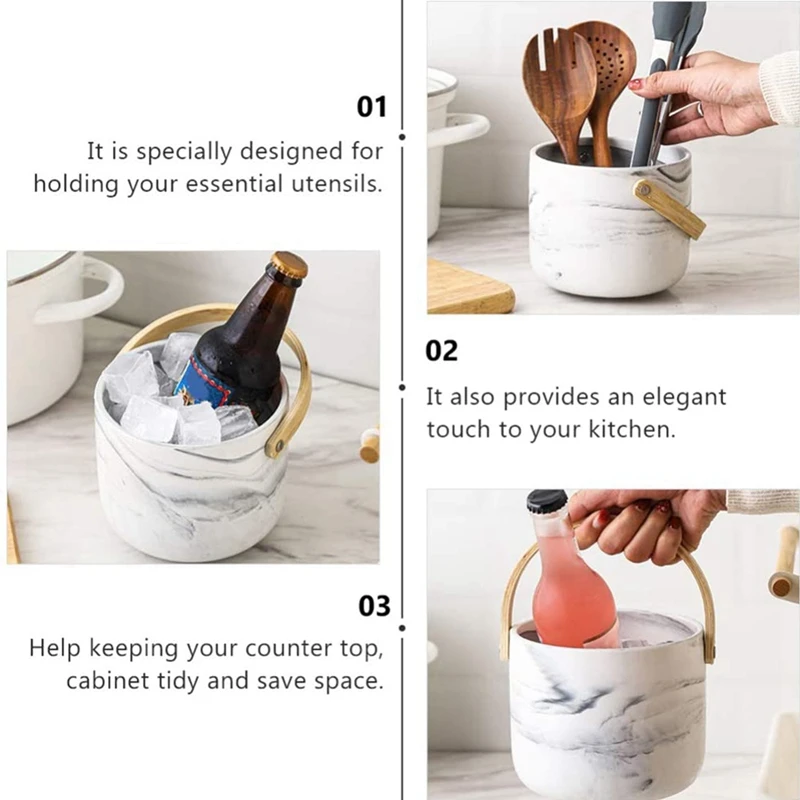 01

It is specially designed for holding your essential utensils.

02

It also provides an elegant touch to your kitchen.

03

Help keeping your counter top, cabinet tidy and save space.