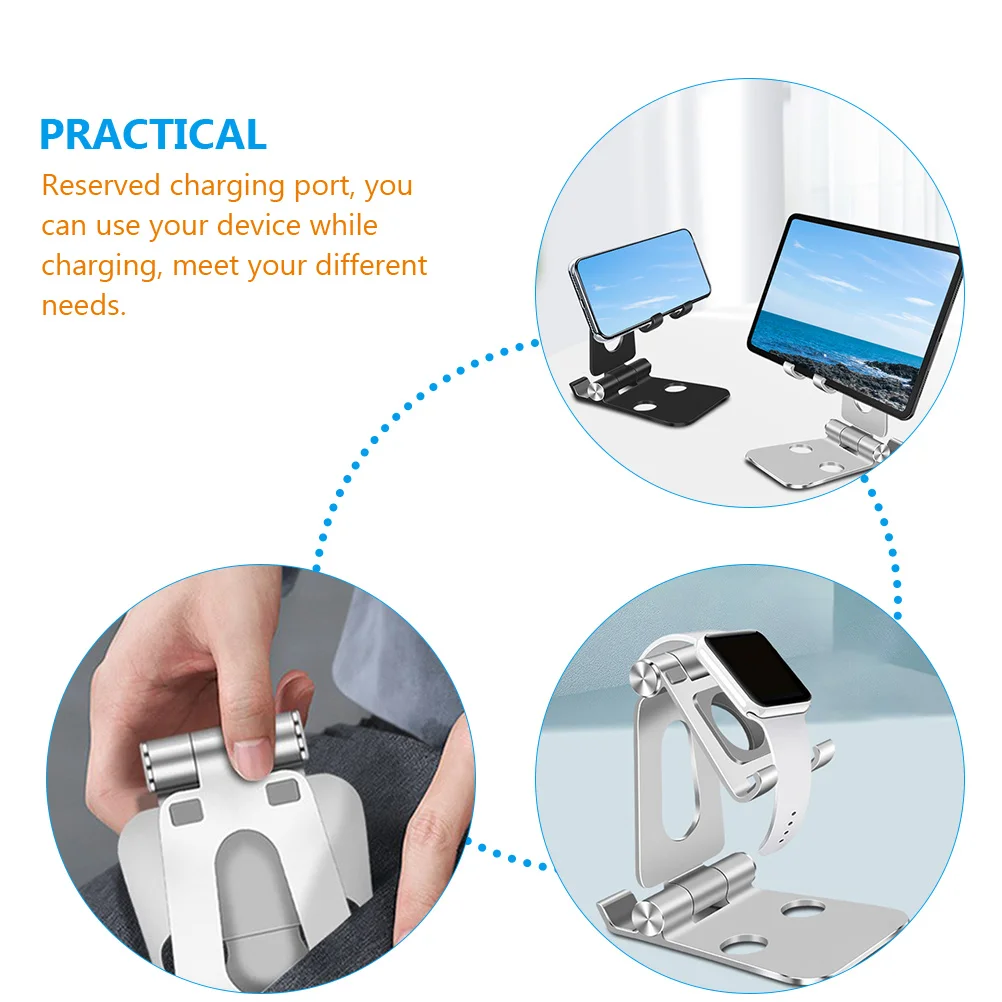 PRACTICAL

Reserved charging port, you can use your device while charging, meet your different needs.