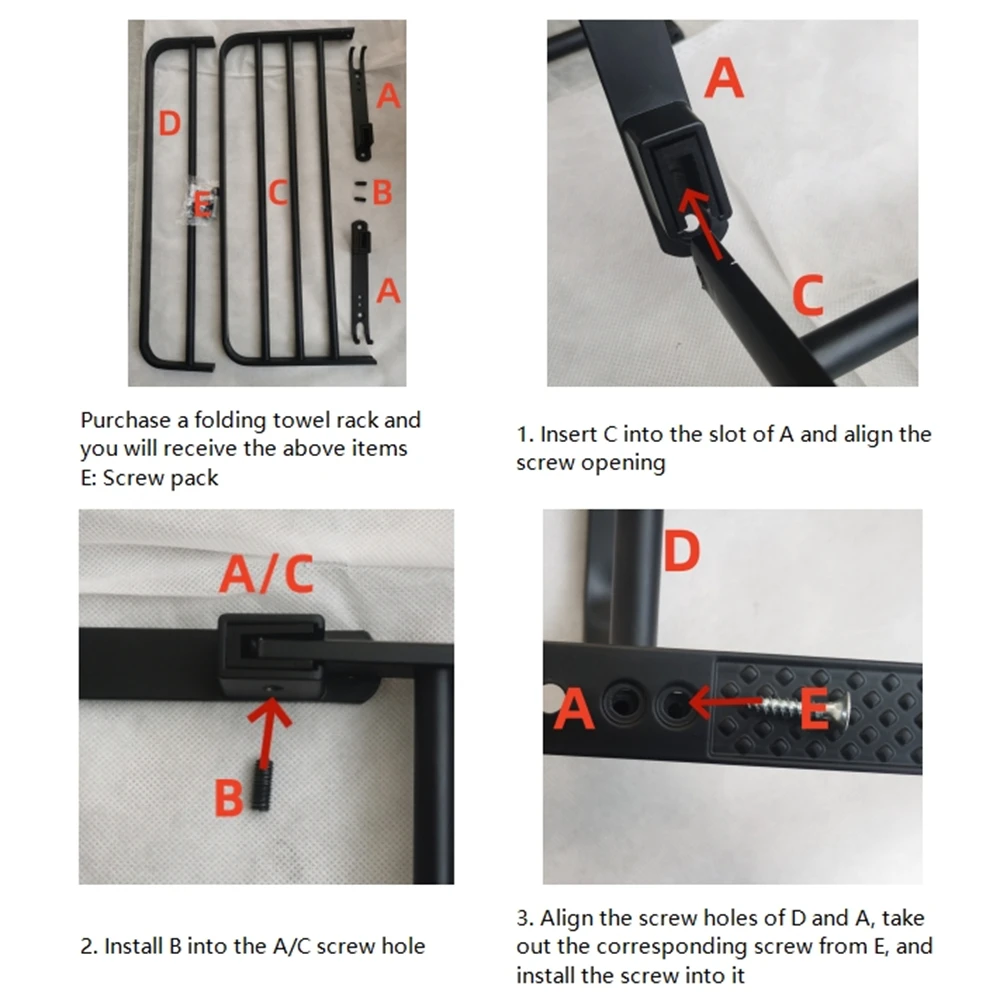 D
E
C
A
B
A

Purchase a folding towel rack and you will receive the above items
E: Screw pack

A
C

1. Insert C into the slot of A and align the screw opening

A/C
B

2. Install B into the A/C screw hole

D
A
E

3. Align the screw holes of D and A, take out the corresponding screw from E, and install the screw into it