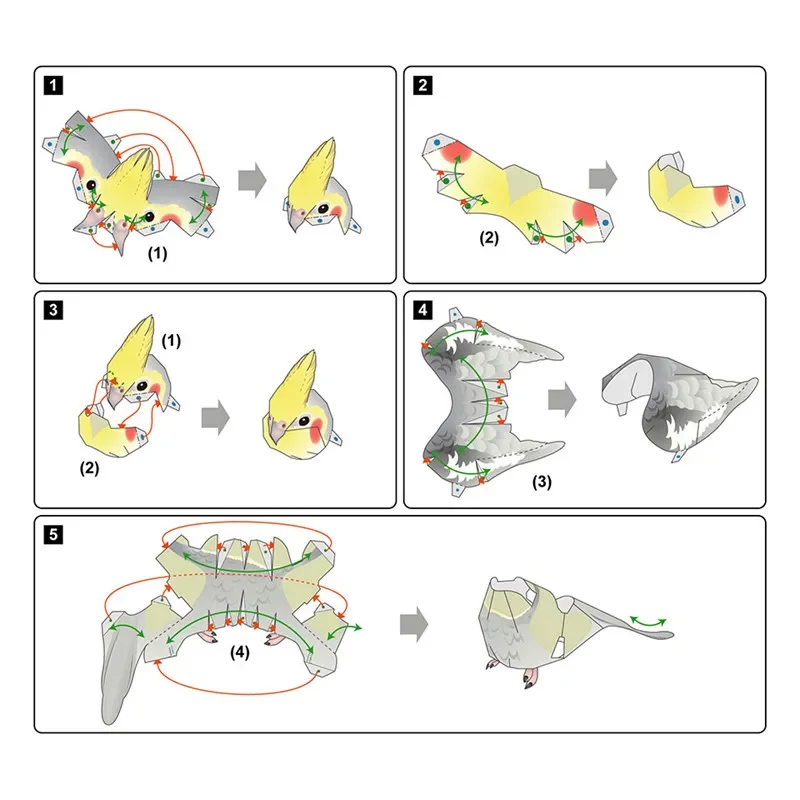 1

(1)

2

(2)

3

(1)

(2)

4

(3)

5

(4)