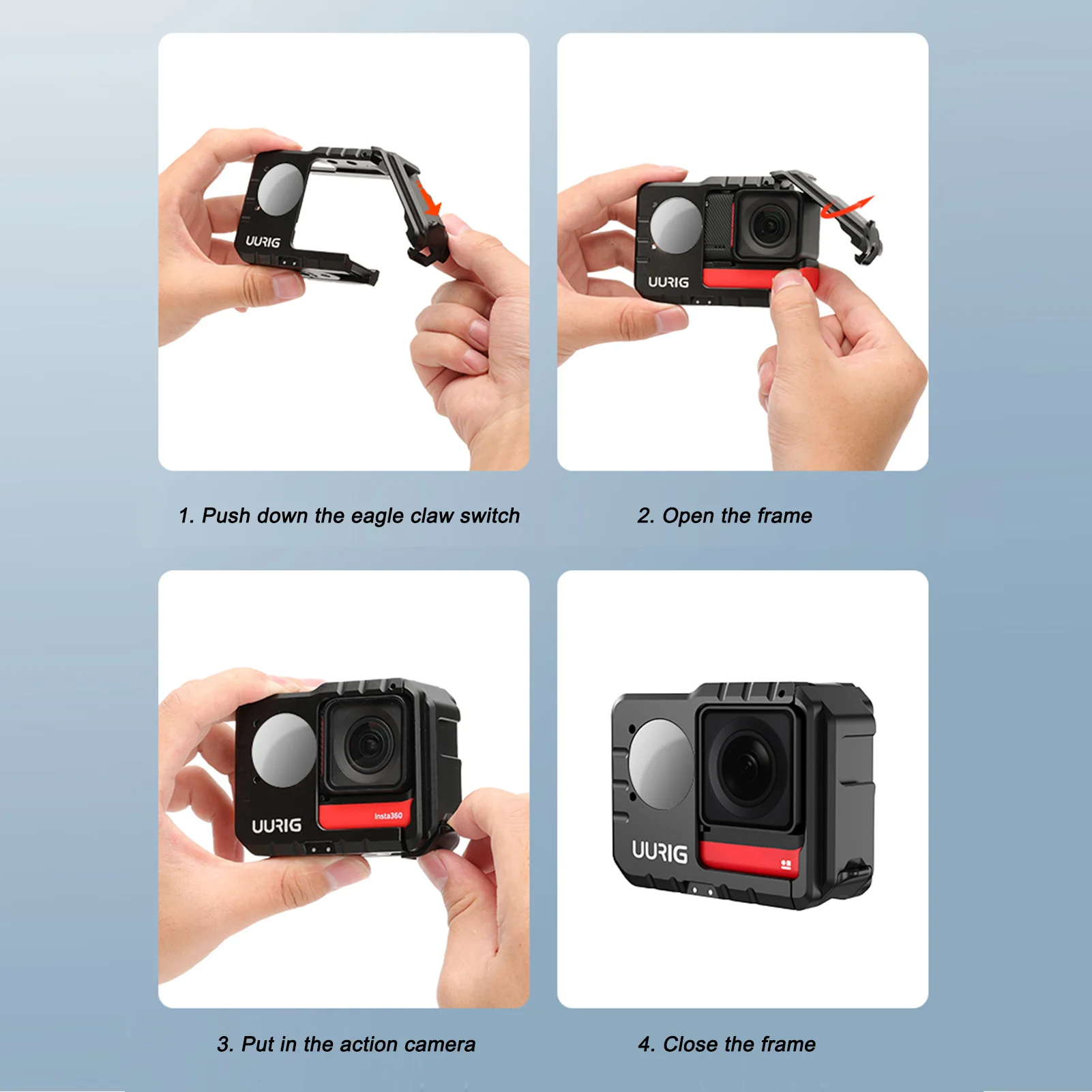 UURIG

1. Push down the eagle claw switch

UURIG

2. Open the frame

UURIG

Insta360

3. Put in the action camera

UURIG

4. Close the frame