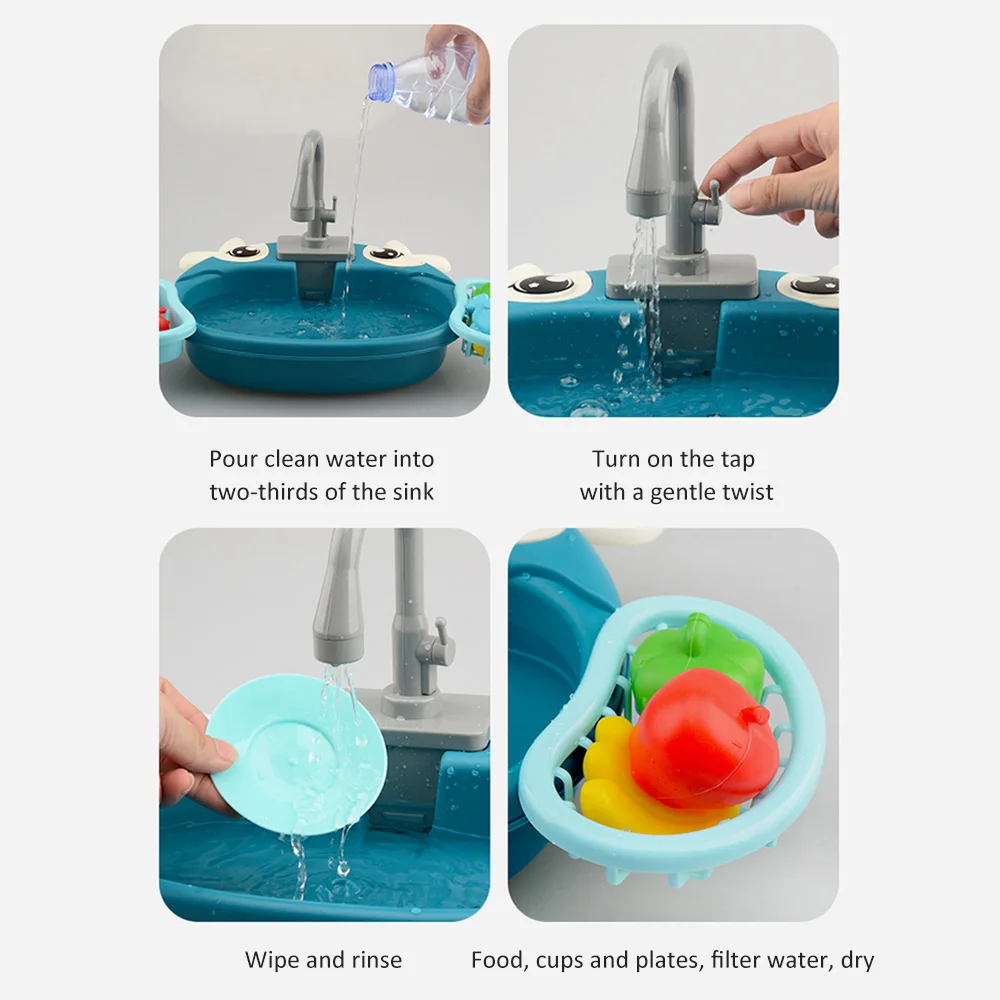 Pour clean water into two-thirds of the sink

Turn on the tap with a gentle twist

Wipe and rinse

Food, cups and plates, filter water, dry