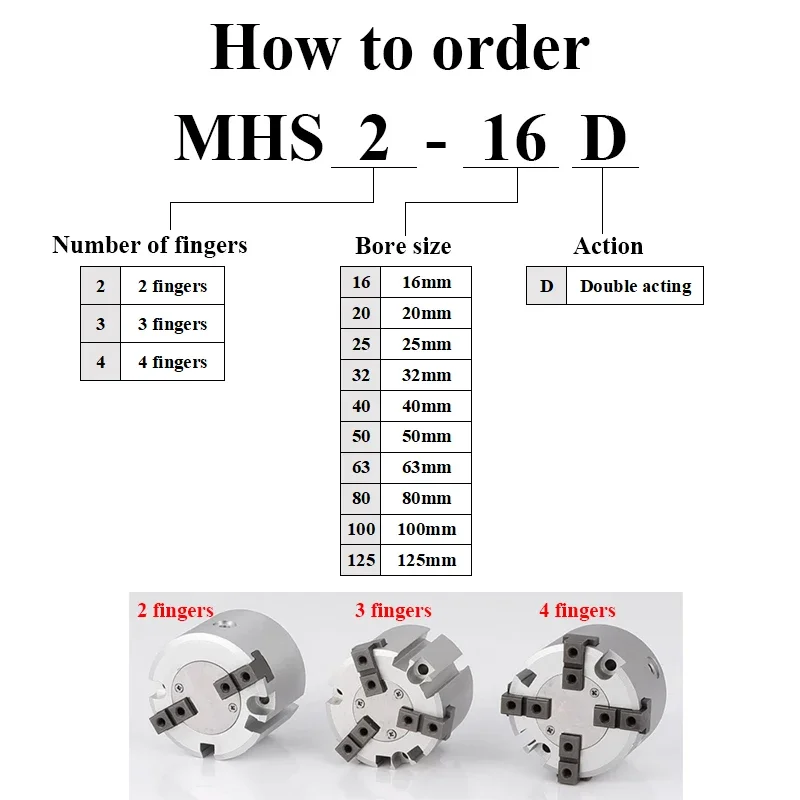 How to order

MHS 2 - 16 D

Number of fingers

| 2 | 2 fingers |
|---|---|
| 3 | 3 fingers |
| 4 | 4 fingers |

Bore size

| 16 | 16mm |
|---|---|
| 20 | 20mm |
| 25 | 25mm |
| 32 | 32mm |
| 40 | 40mm |
| 50 | 50mm |
| 63 | 63mm |
| 80 | 80mm |
| 100 | 100mm |
| 125 | 125mm |

Action

| D | Double acting |
|---|---|

2 fingers

3 fingers

4 fingers