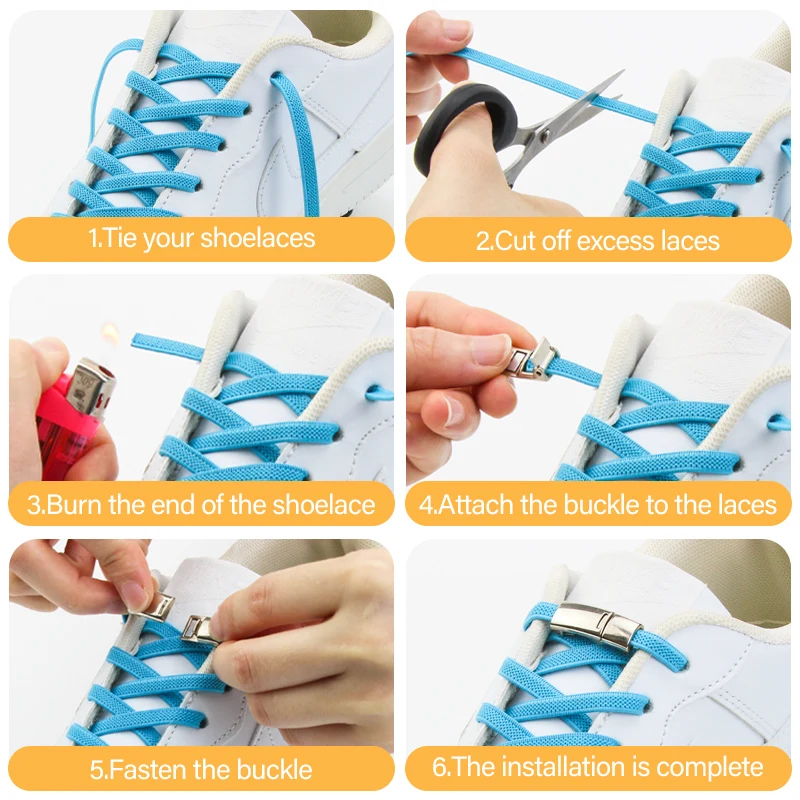 1.Tie your shoelaces

2.Cut off excess laces

3.Burn the end of the shoelace

4.Attach the buckle to the laces

5.Fasten the buckle

6.The installation is complete