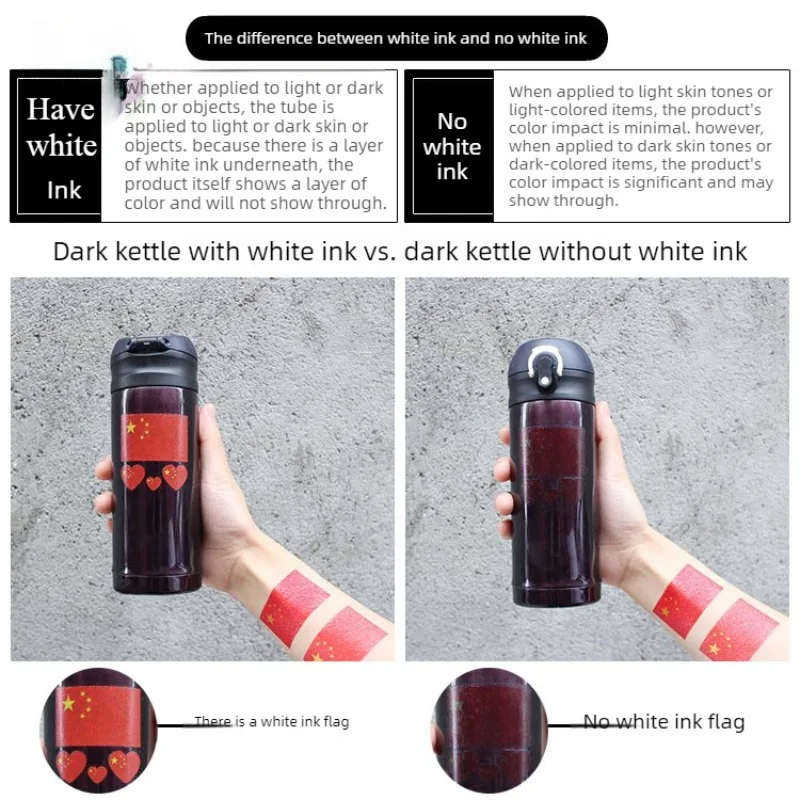 The difference between white ink and no white ink

Have white Ink

whether applied to light or dark skin or objects, the tube is applied to light or dark skin or objects. because there is a layer of white ink underneath, the product itself shows a layer of color and will not show through.

No white ink

When applied to light skin tones or light-colored items, the product's color impact is minimal. however, when applied to dark skin tones or dark-colored items, the product's color impact is significant and may show through.

Dark kettle with white ink vs. dark kettle without white ink

There is a white ink flag

No white ink flag