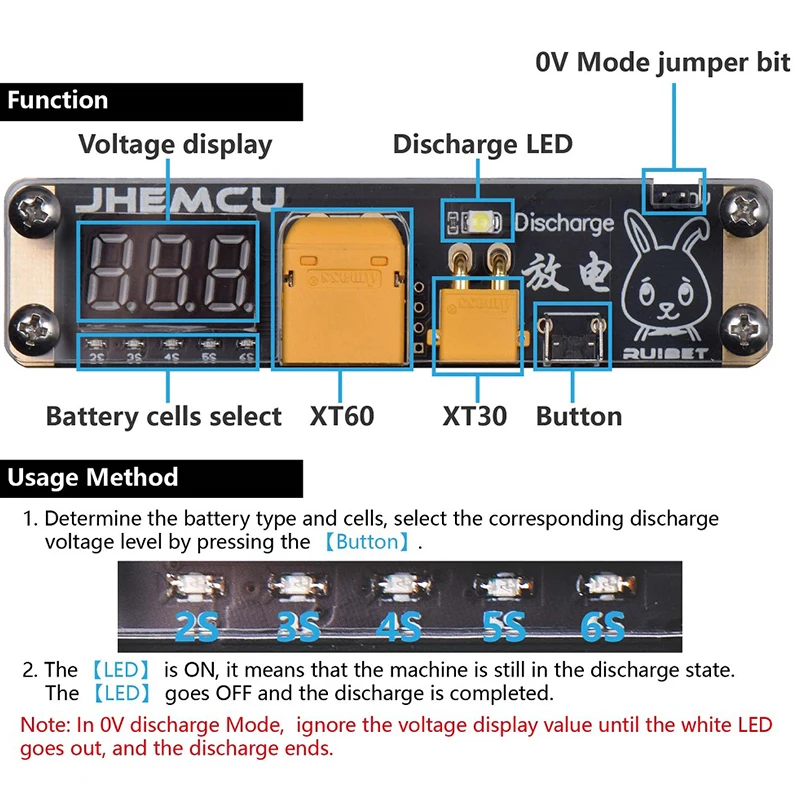 0V Mode jumper bit

Function

Voltage display

Discharge LED

JHEMCU

Discharge

放电

Amass

Amass

RUIBET

2S 3S 4S 5S 6S

Battery cells select

XT60

XT30

Button

Usage Method

1. Determine the battery type and cells, select the corresponding discharge voltage level by pressing the 【Button】.

2S 3S 4S 5S 6S

2. The 【LED】 is ON, it means that the machine is still in the discharge state. The 【LED】 goes OFF and the discharge is completed.

Note: In 0V discharge Mode, ignore the voltage display value until the white LED goes out, and the discharge ends.