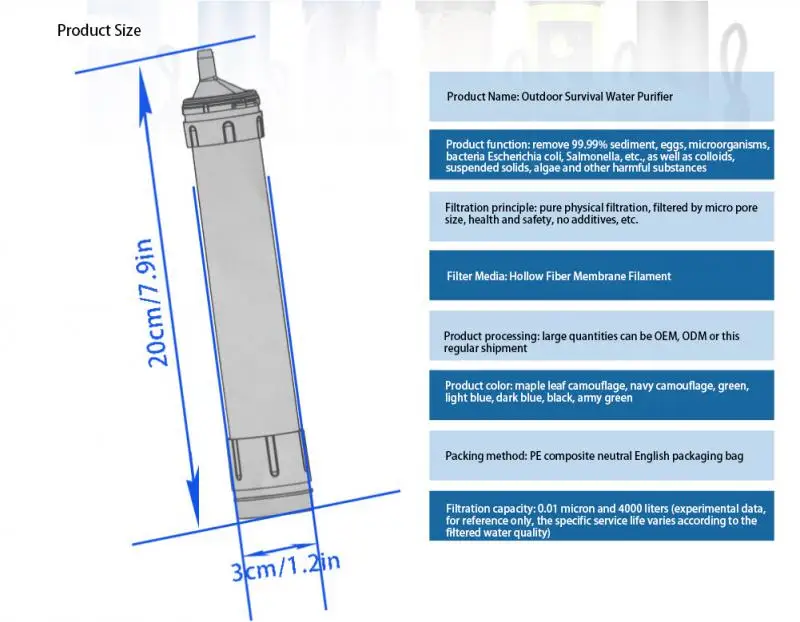 Product Size

20cm/7.9in

3cm/1.2in

Product Name: Outdoor Survival Water Purifier

Product function: remove 99.99% sediment, eggs, microorganisms, bacteria Escherichia coli, Salmonella, etc., as well as colloids, suspended solids, algae and other harmful substances

Filtration principle: pure physical filtration, filtered by micro pore size, health and safety, no additives, etc.

Filter Media: Hollow Fiber Membrane Filament

Product processing: large quantities can be OEM, ODM or this regular shipment

Product color: maple leaf camouflage, navy camouflage, green, light blue, dark blue, black, army green

Packing method: PE composite neutral English packaging bag

Filtration capacity: 0.01 micron and 4000 liters (experimental data, for reference only, the specific service life varies according to the filtered water quality)