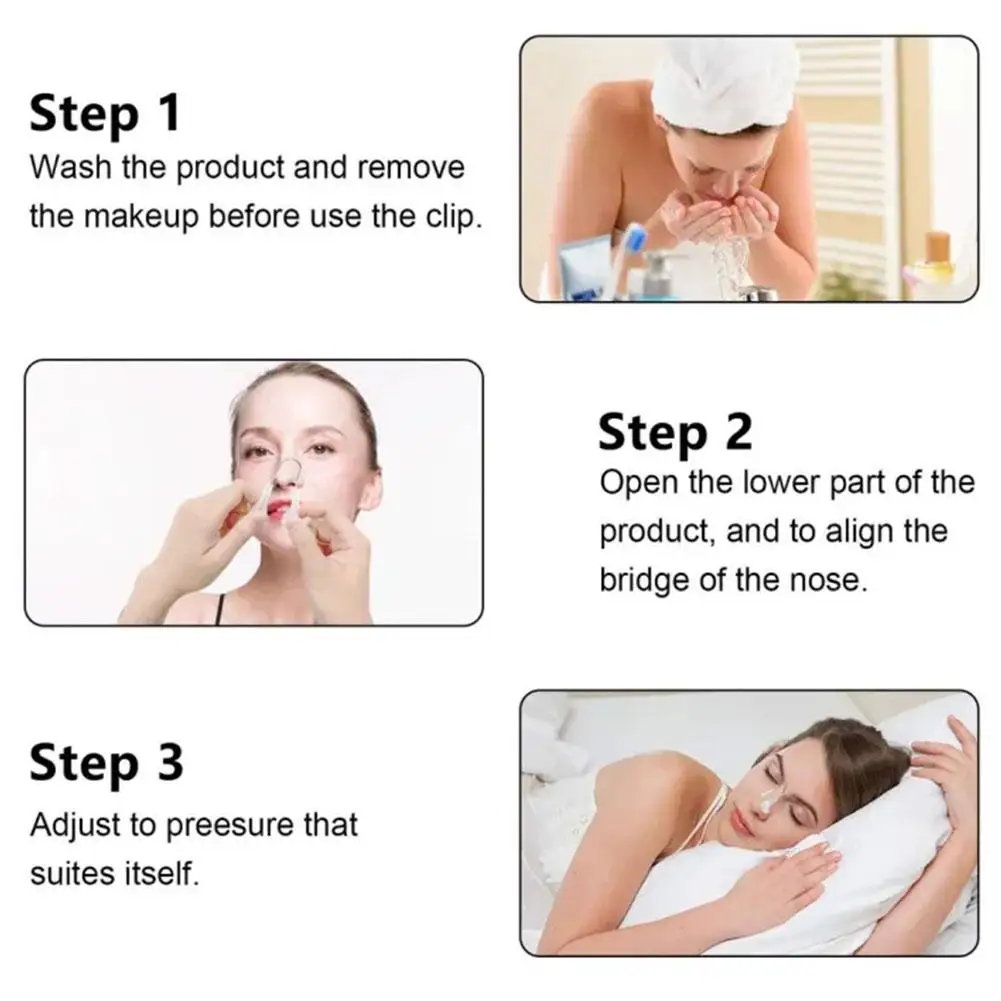 Step 1
Wash the product and remove the makeup before use the clip.

Step 2
Open the lower part of the product, and to align the bridge of the nose.

Step 3
Adjust to preesure that suites itself.