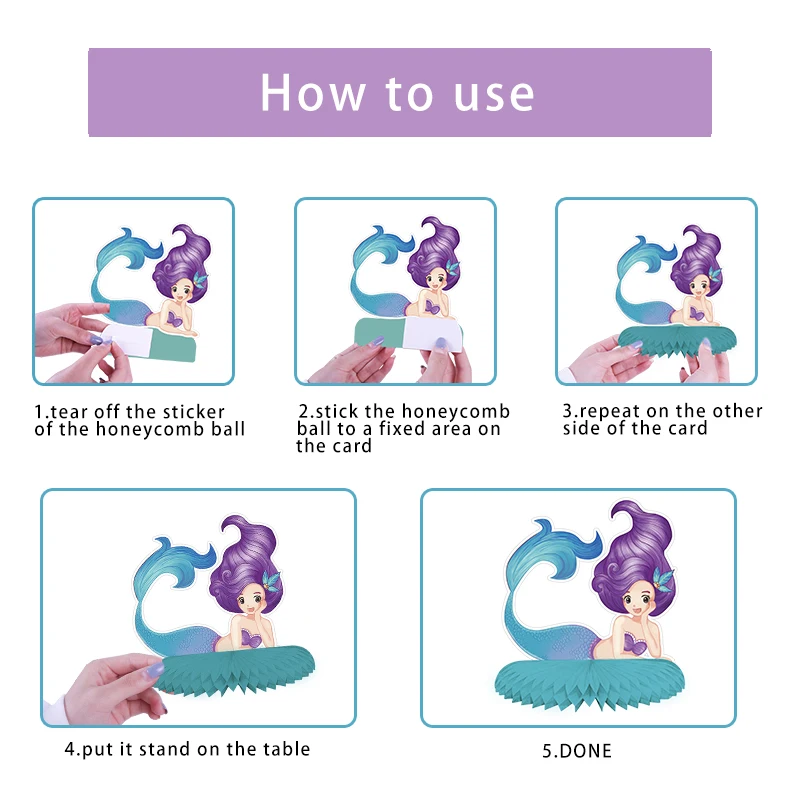 How to use

1.tear off the sticker of the honeycomb ball

2.stick the honeycomb ball to a fixed area on the card

3.repeat on the other side of the card

4.put it stand on the table

5.DONE