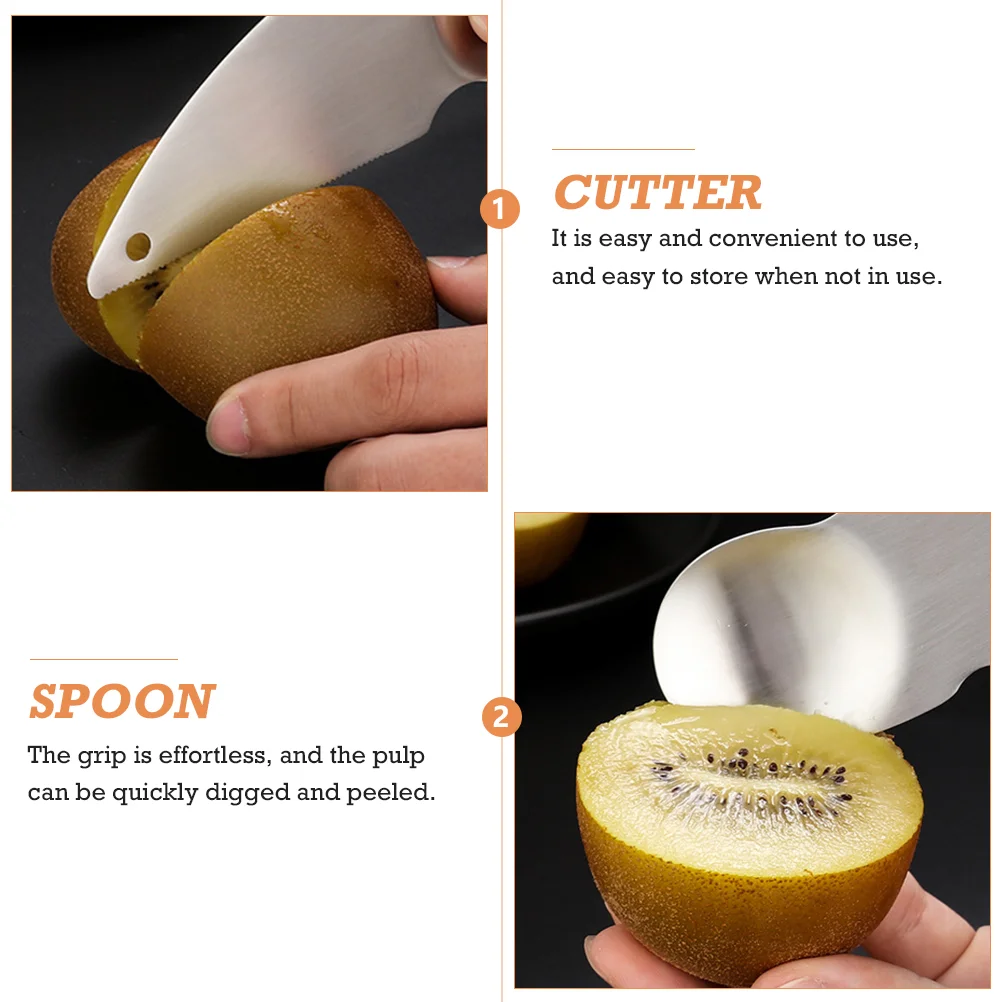 1

CUTTER

It is easy and convenient to use, and easy to store when not in use.

SPOON

The grip is effortless, and the pulp can be quickly digged and peeled.

2