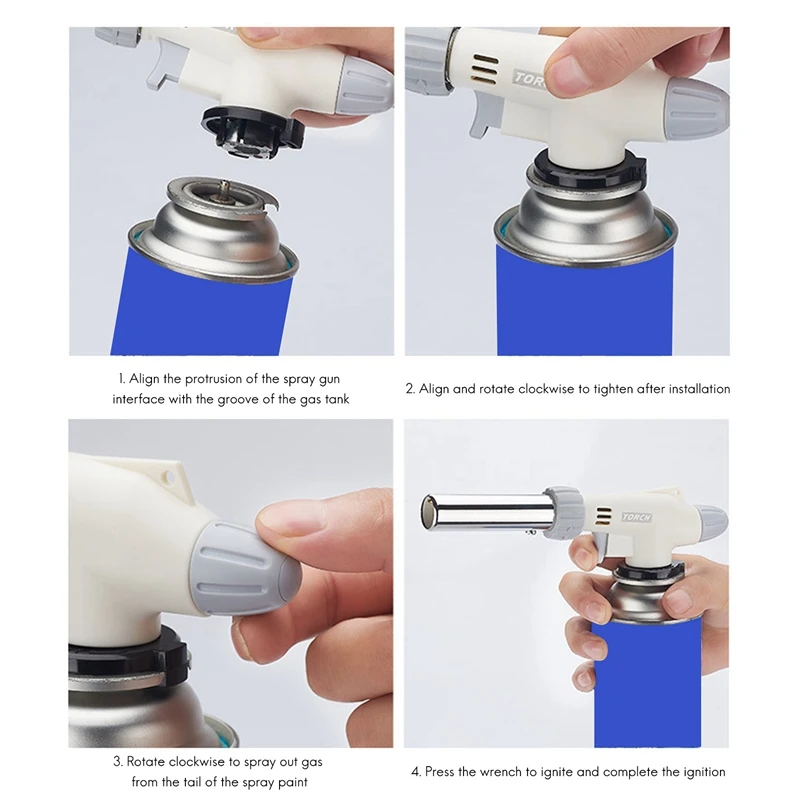 TORCH

1. Align the protrusion of the spray gun interface with the groove of the gas tank

2. Align and rotate clockwise to tighten after installation

TORCH

3. Rotate clockwise to spray out gas from the tail of the spray paint

4. Press the wrench to ignite and complete the ignition