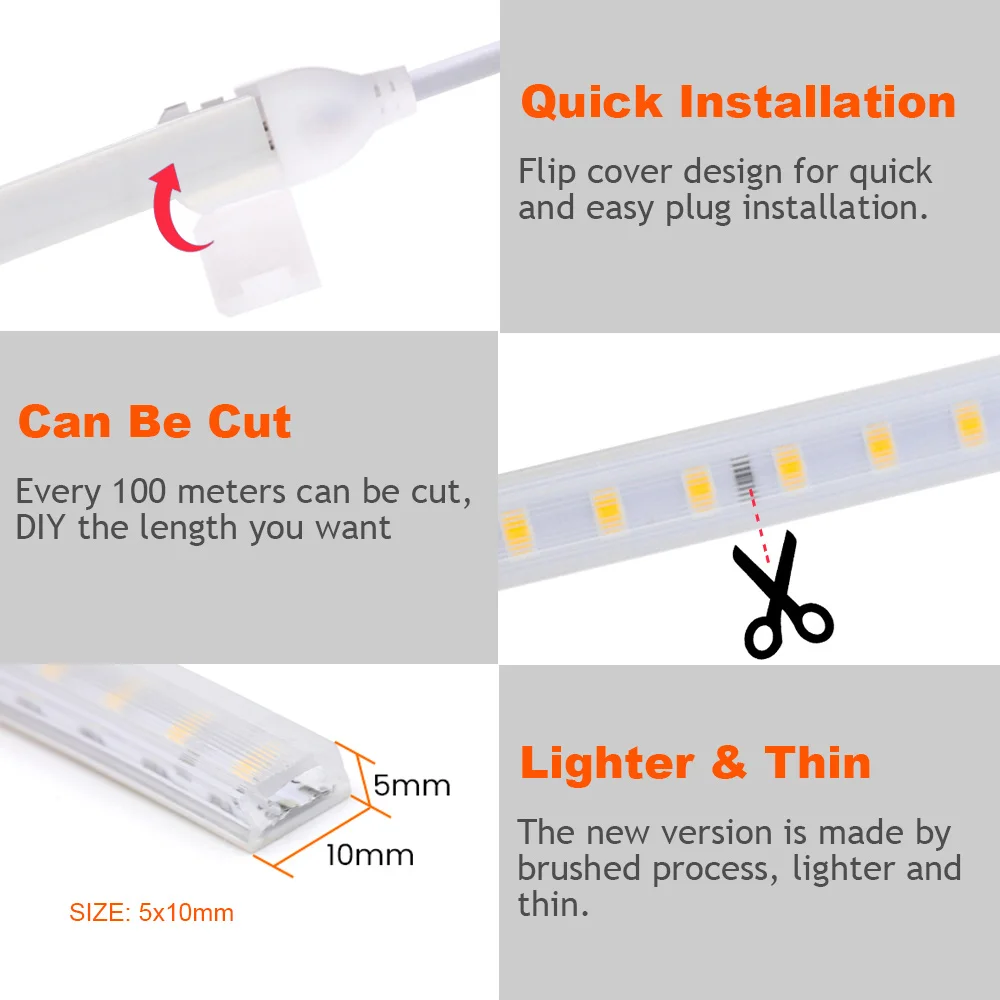 Quick Installation

Flip cover design for quick and easy plug installation.

Can Be Cut

Every 100 meters can be cut, DIY the length you want

5mm

10mm

SIZE: 5x10mm

Lighter & Thin

The new version is made by brushed process, lighter and thin.