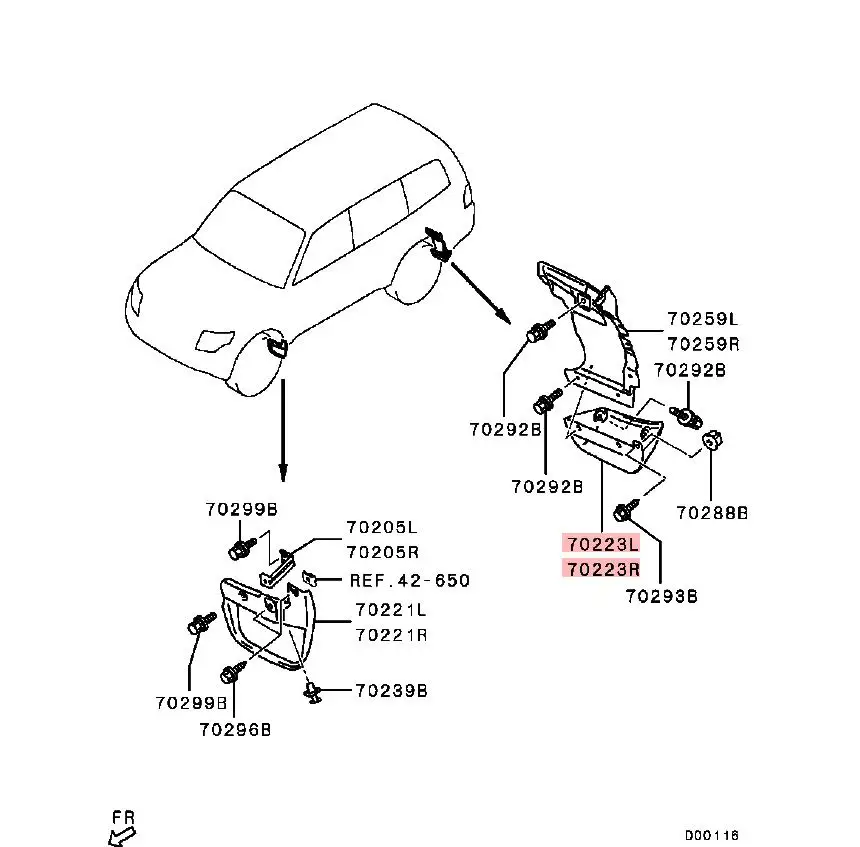 70259L
70259R
70292B
70292B
70292B
70288B
70223L
70223R
70293B
70299B
70205L
70205R
REF.42-650
70221L
70221R
70299B
70296B
70239B
FR
D00116