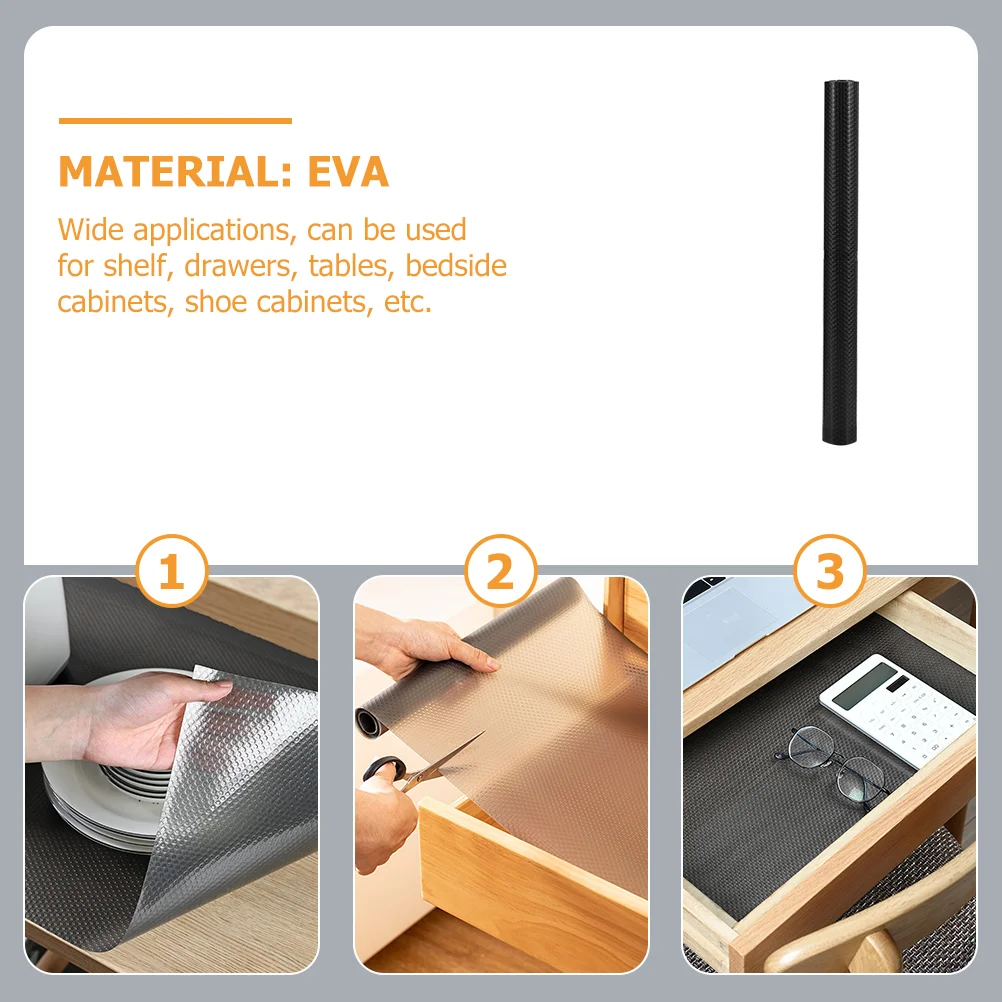 MATERIAL: EVA

Wide applications, can be used for shelf, drawers, tables, bedside cabinets, shoe cabinets, etc.

1

2

3