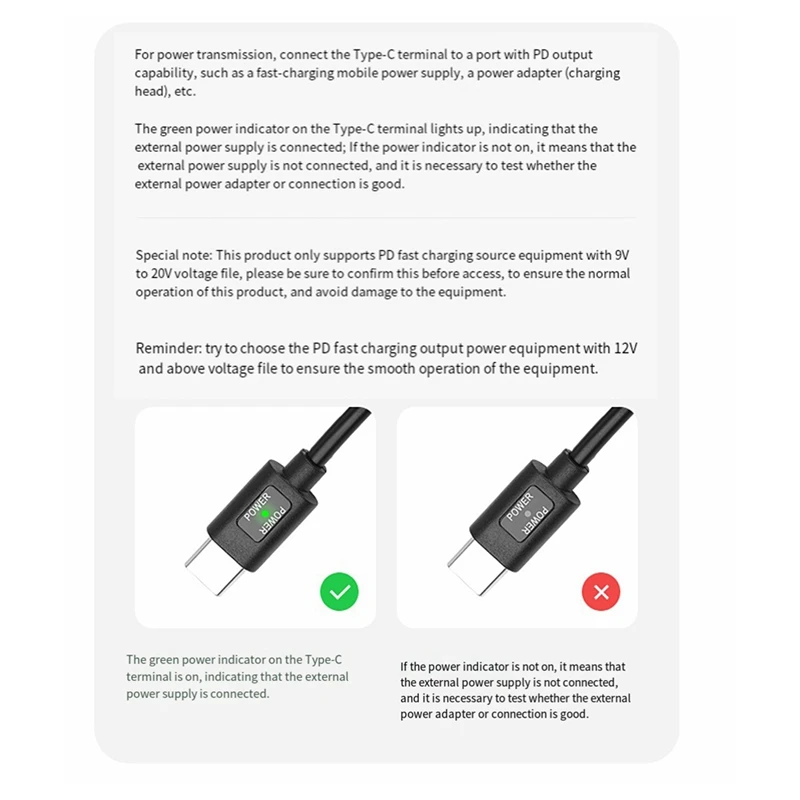 For power transmission, connect the Type-C terminal to a port with PD output capability, such as a fast-charging mobile power supply, a power adapter (charging head), etc.

The green power indicator on the Type-C terminal lights up, indicating that the external power supply is connected; If the power indicator is not on, it means that the external power supply is not connected, and it is necessary to test whether the external power adapter or connection is good.

Special note: This product only supports PD fast charging source equipment with 9V to 20V voltage file, please be sure to confirm this before access, to ensure the normal operation of this product, and avoid damage to the equipment.

Reminder: try to choose the PD fast charging output power equipment with 12V and above voltage file to ensure the smooth operation of the equipment.

POWER
POWER

POWER
POWER

The green power indicator on the Type-C terminal is on, indicating that the external power supply is connected.

If the power indicator is not on, it means that the external power supply is not connected, and it is necessary to test whether the external power adapter or connection is good.