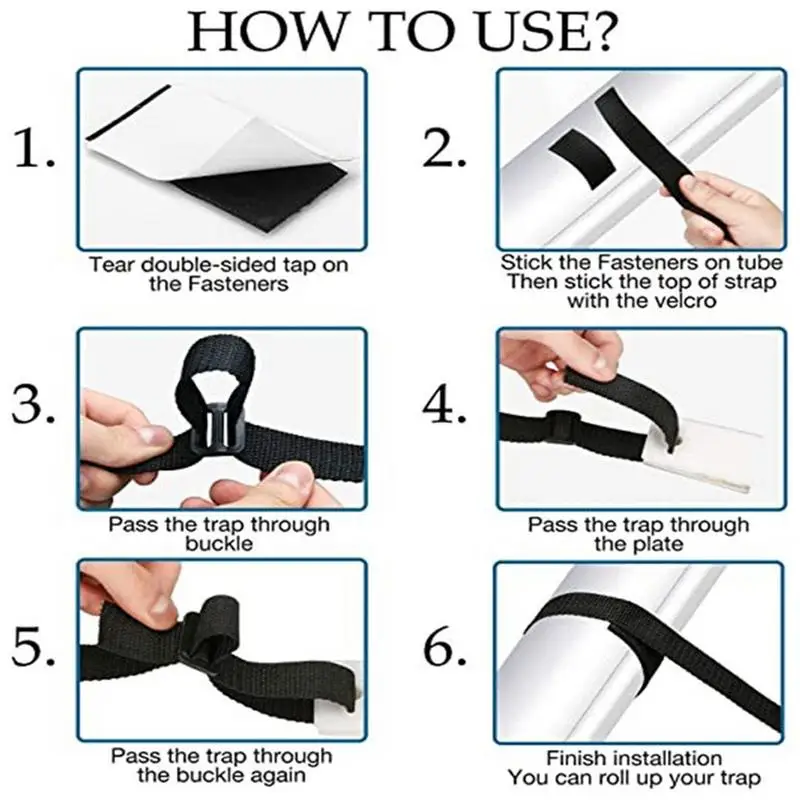 HOW TO USE?

1.

Tear double-sided tap on the Fasteners

2.

Stick the Fasteners on tube
Then stick the top of strap with the velcro

3.

Pass the trap through buckle

4.

Pass the trap through the plate

5.

Pass the trap through the buckle again

6.

Finish installation
You can roll up your trap