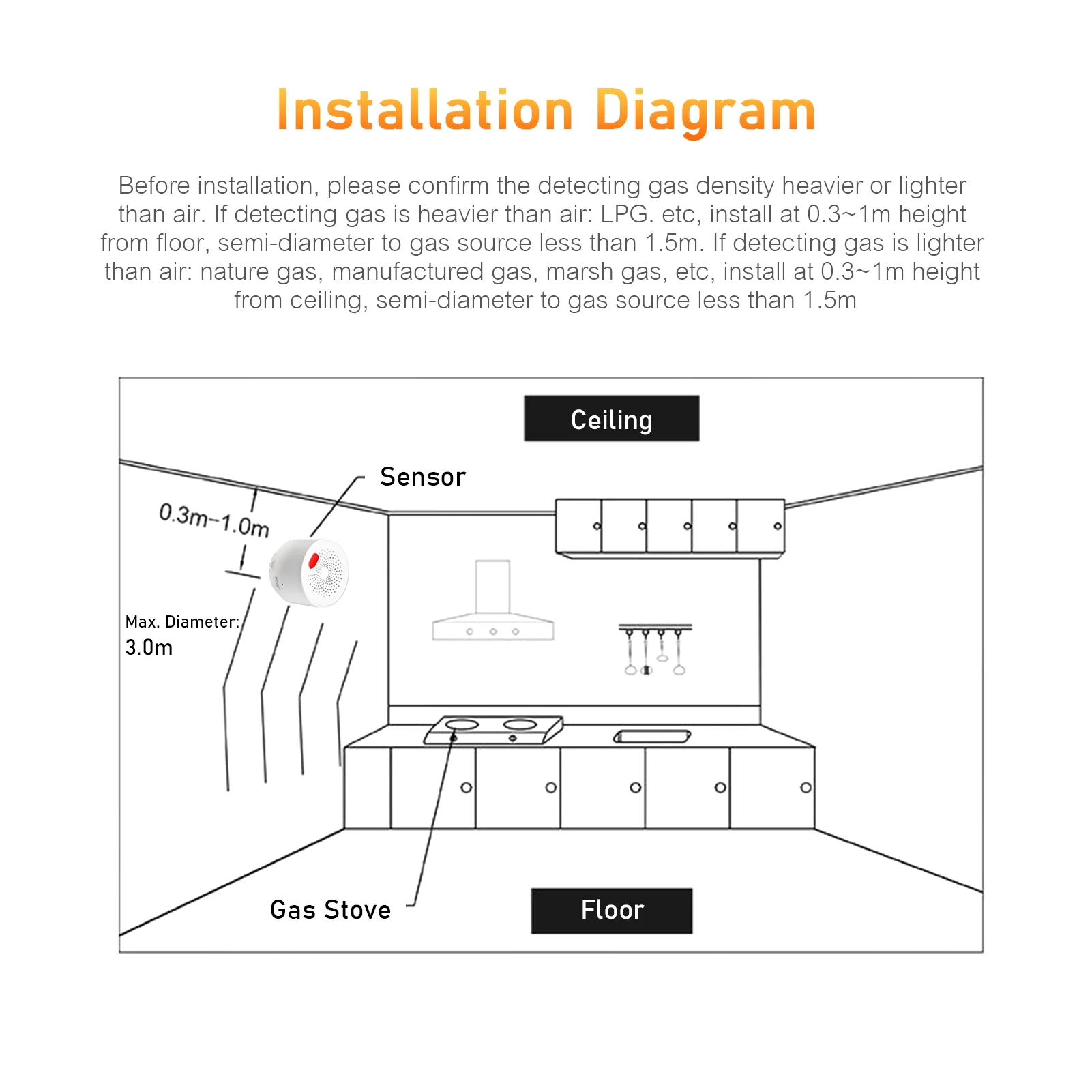 Installation Diagram

Before installation, please confirm the detecting gas density heavier or lighter than air. If detecting gas is heavier than air: LPG. etc, install at 0.3~1m height from floor, semi-diameter to gas source less than 1.5m. If detecting gas is lighter than air: nature gas, manufactured gas, marsh gas, etc, install at 0.3~1m height from ceiling, semi-diameter to gas source less than 1.5m

Ceiling

Sensor

0.3m-1.0m

Max. Diameter:
3.0m

Gas Stove

Floor