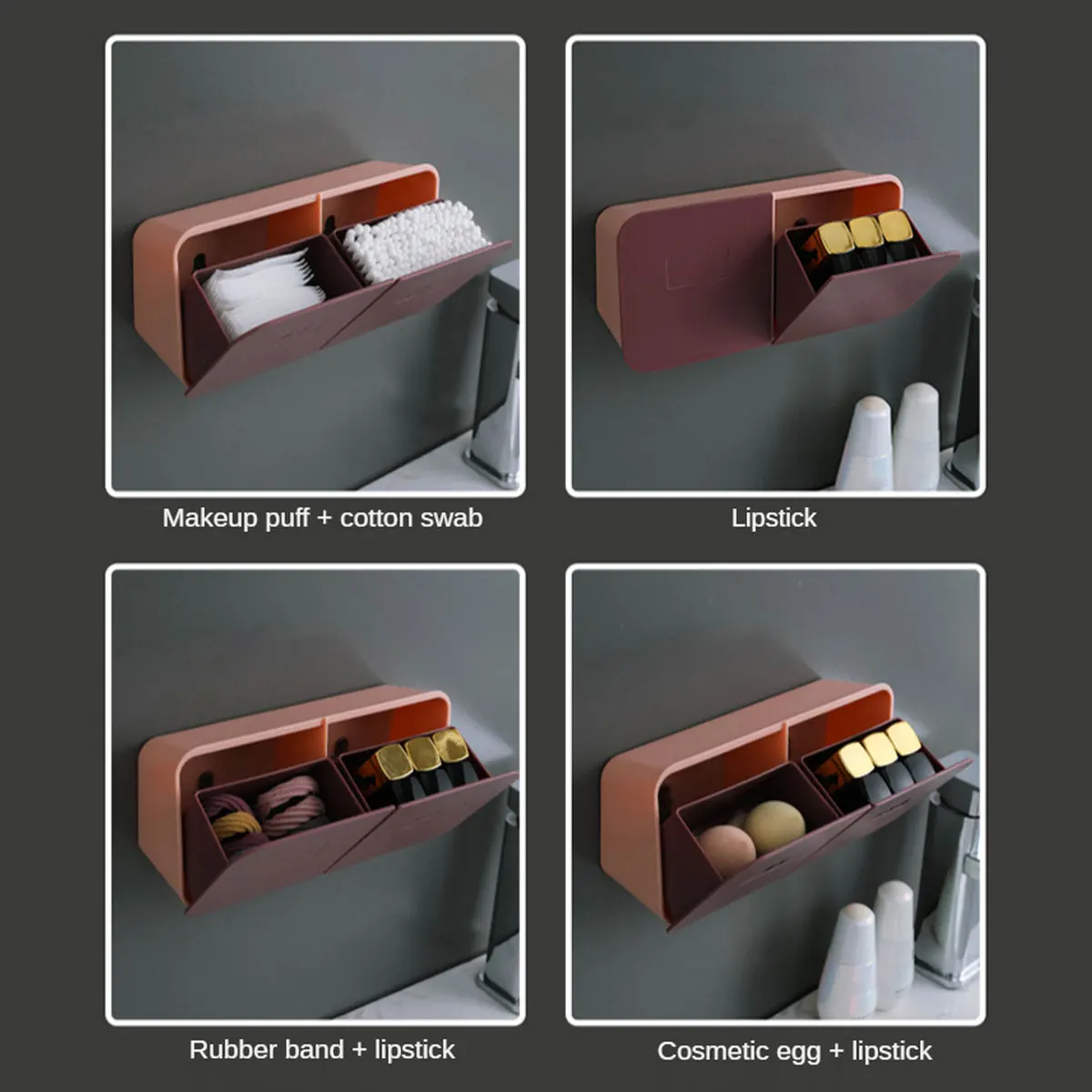 Makeup puff + cotton swab

Lipstick

Rubber band + lipstick

Cosmetic egg + lipstick