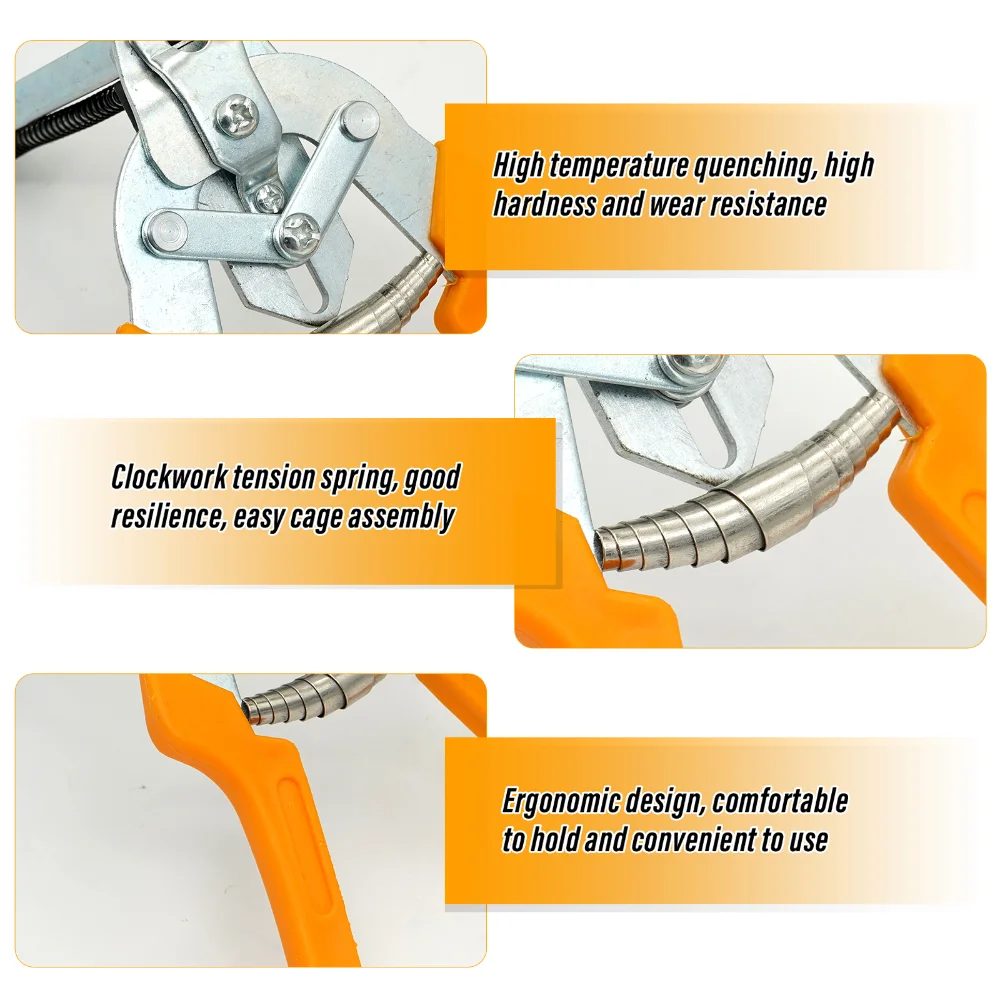 High temperature quenching, high hardness and wear resistance

Clockwork tension spring, good resilience, easy cage assembly

Ergonomic design, comfortable to hold and convenient to use