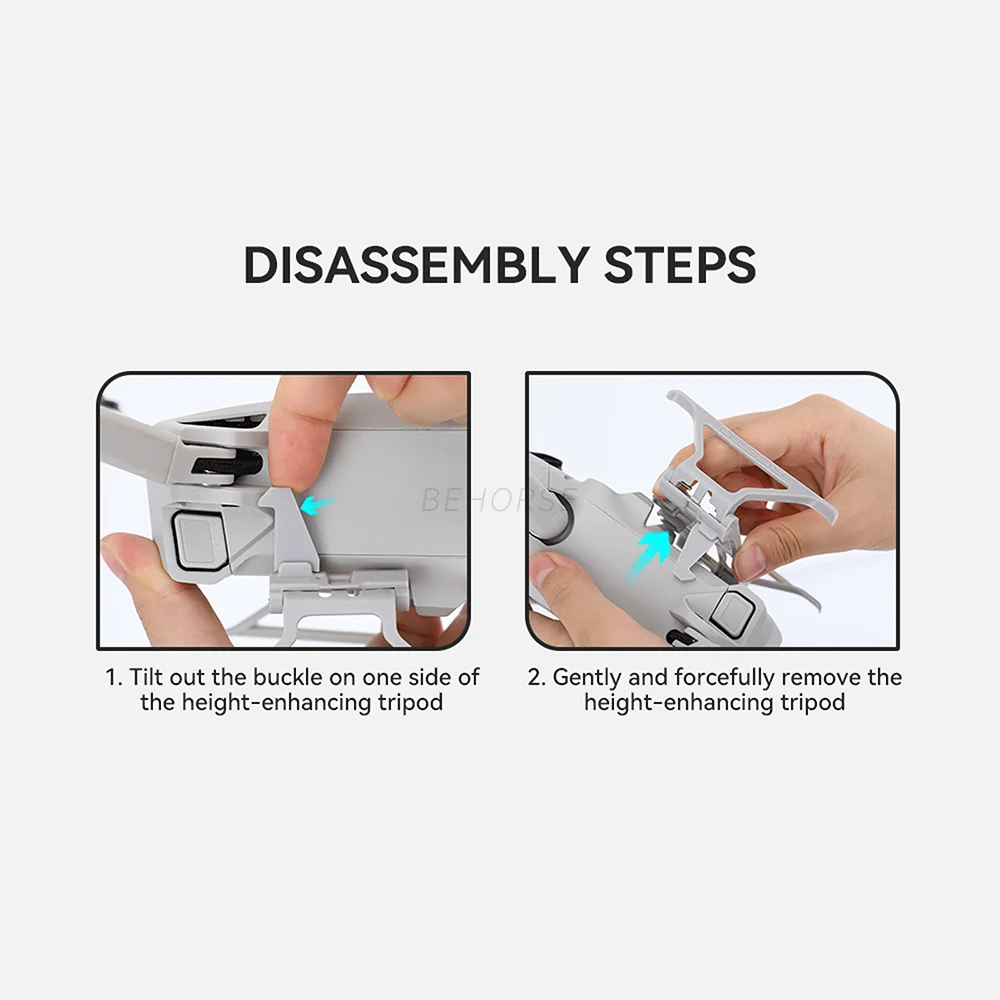 DISASSEMBLY STEPS

BEHOPSE

1. Tilt out the buckle on one side of the height-enhancing tripod

2. Gently and forcefully remove the height-enhancing tripod