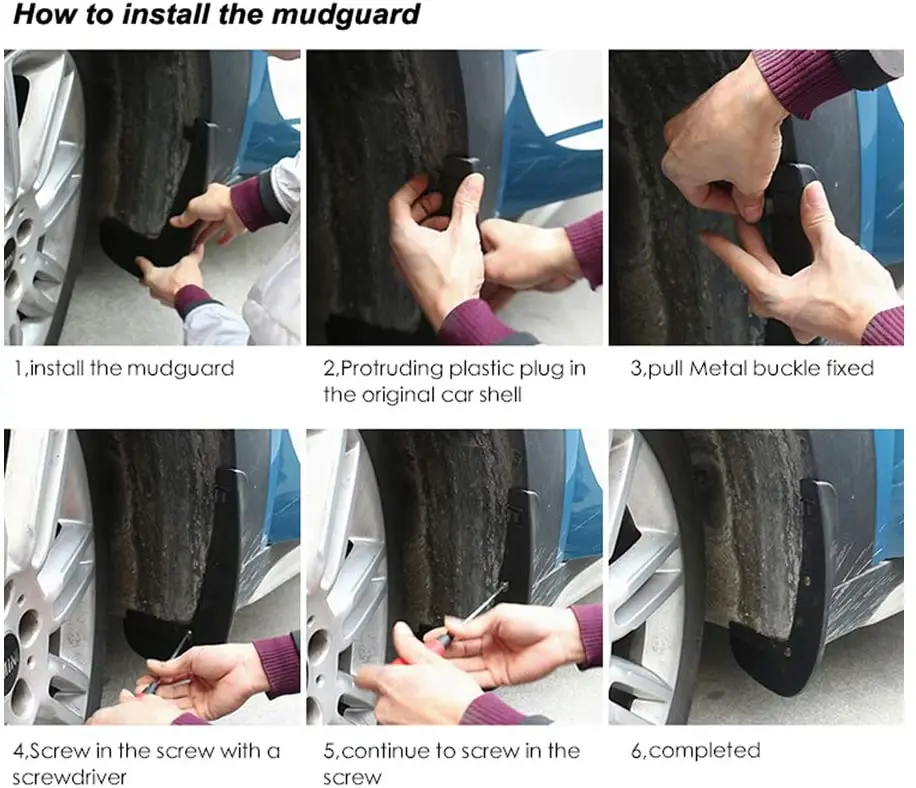 How to install the mudguard

1,install the mudguard

2,Protruding plastic plug in the original car shell

3,pull Metal buckle fixed

4,Screw in the screw with a screwdriver

5,continue to screw in the screw

6,completed