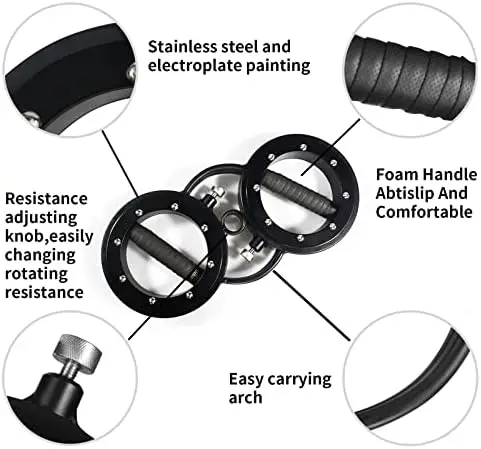 Stainless steel and electroplate painting

Foam Handle Abtislip And Comfortable

Resistance adjusting knob,easily changing rotating resistance

Easy carrying arch