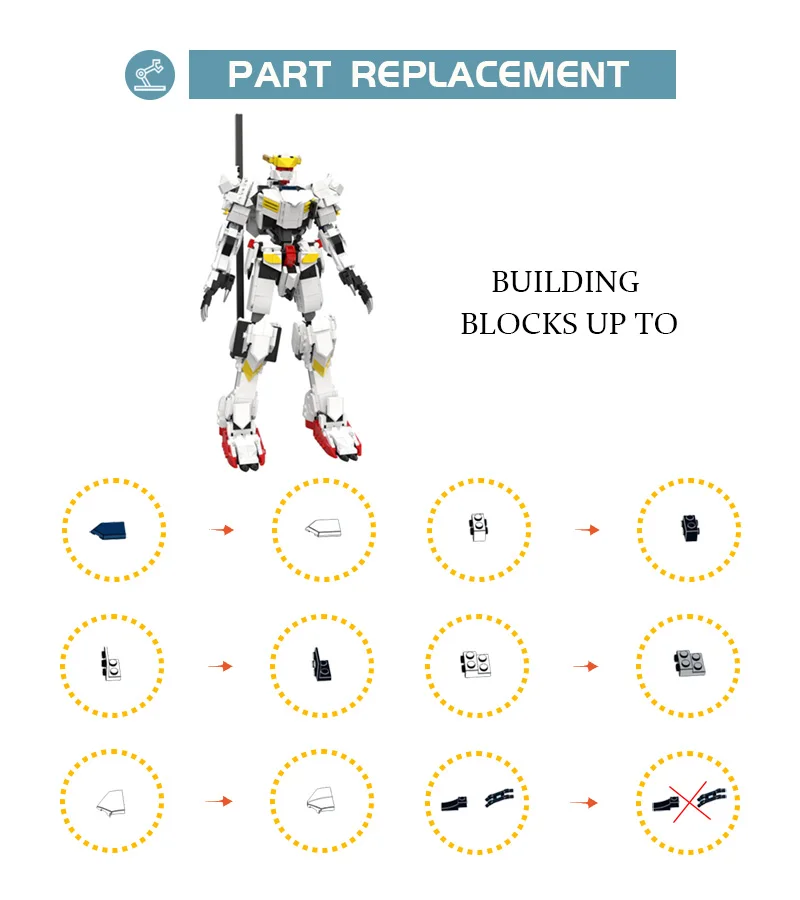 PART REPLACEMENT

BUILDING BLOCKS UP TO