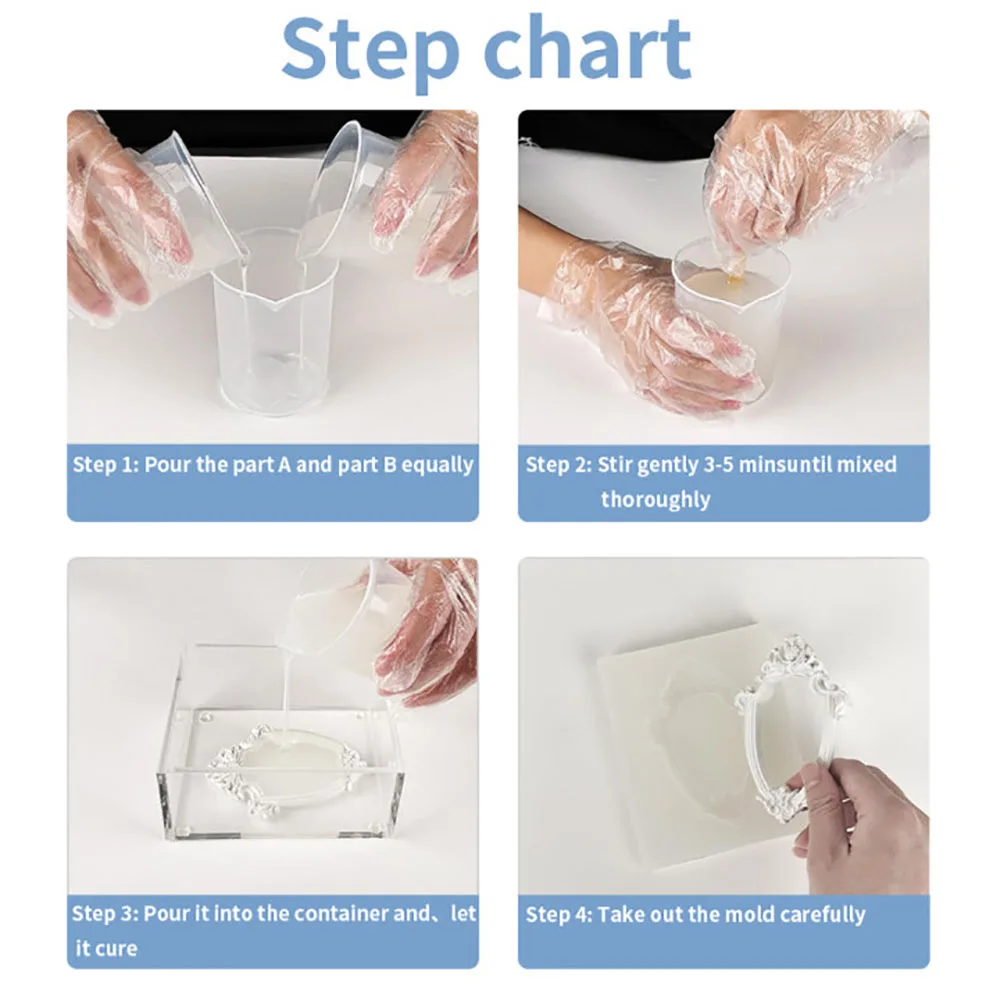 Step chart

Step 1: Pour the part A and part B equally

Step 2: Stir gently 3-5 minsuntil mixed thoroughly

Step 3: Pour it into the container and、let it cure

Step 4: Take out the mold carefully