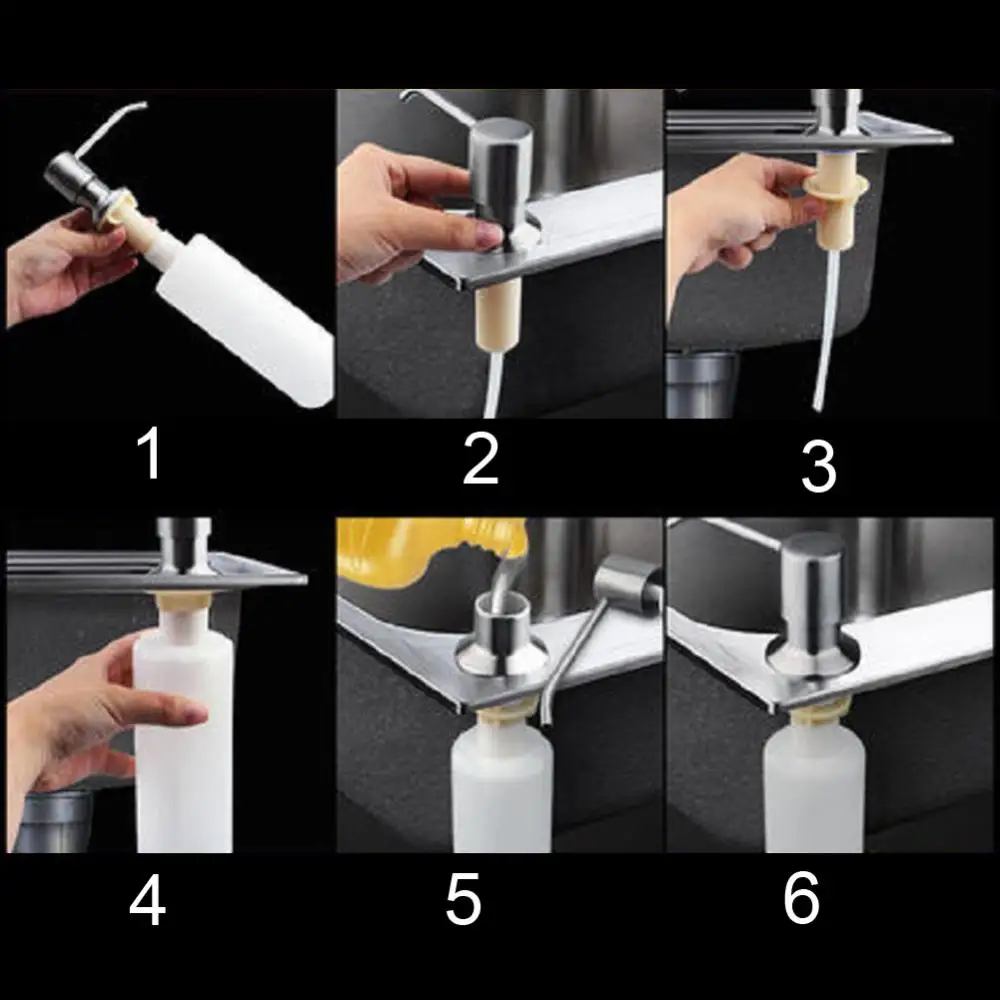 1
2
3
4
5
6